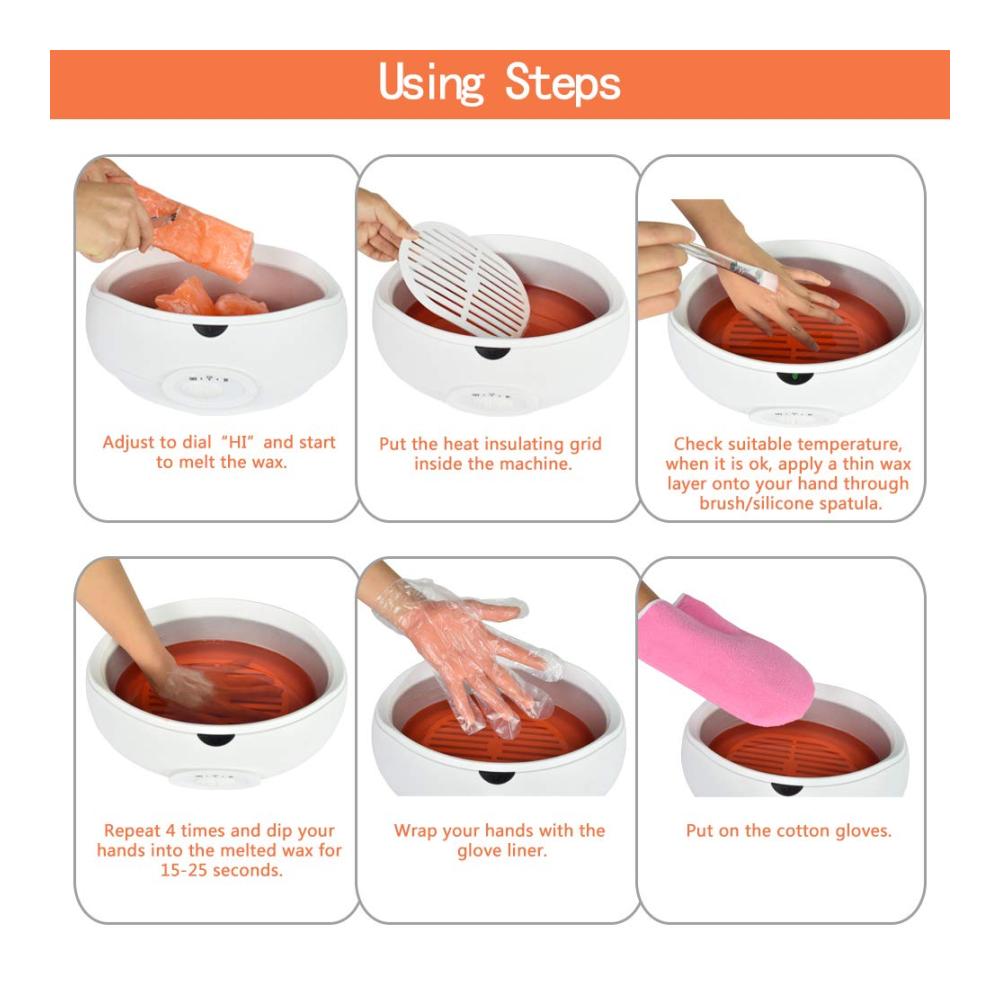 Using Steps

Adjust to dial "HI" and start to melt the wax.

Put the heat insulating grid inside the machine.

Check suitable temperature, when it is ok, apply a thin wax layer onto your hand through brush/silicone spatula.

Repeat 4 times and dip your hands into the melted wax for 15-25 seconds.

Wrap your hands with the glove liner.

Put on the cotton gloves.