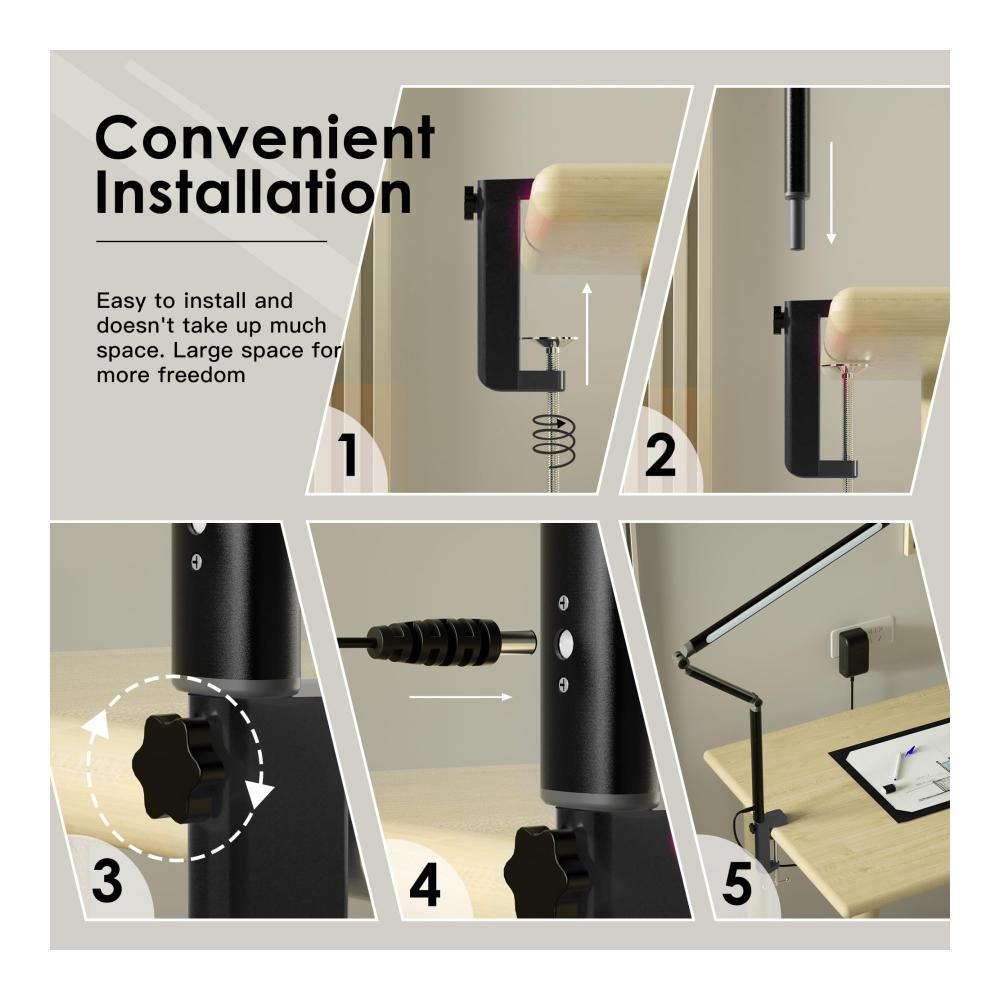 Convenient Installation

Easy to install and doesn't take up much space. Large space for more freedom

1

2

3

4

5