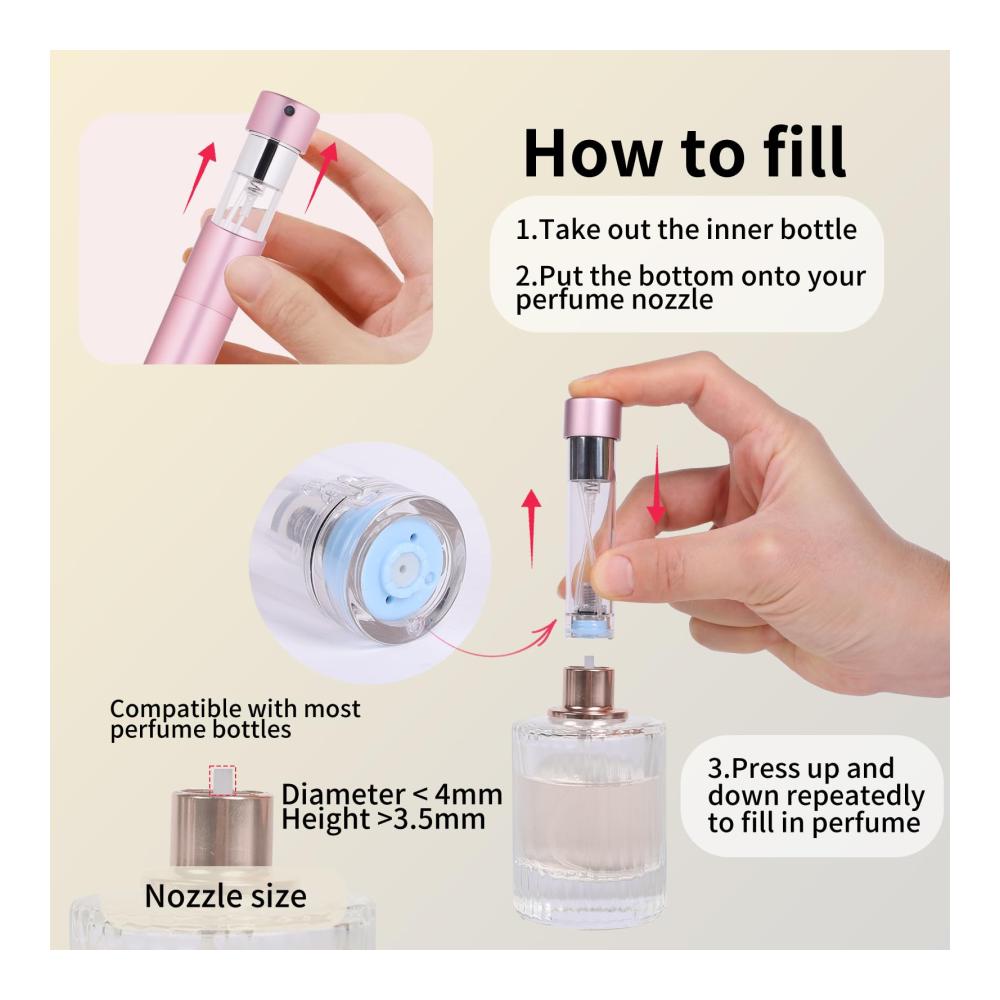 How to fill

1.Take out the inner bottle

2.Put the bottom onto your perfume nozzle

Compatible with most perfume bottles

Diameter < 4mm
Height >3.5mm

Nozzle size

3.Press up and down repeatedly to fill in perfume