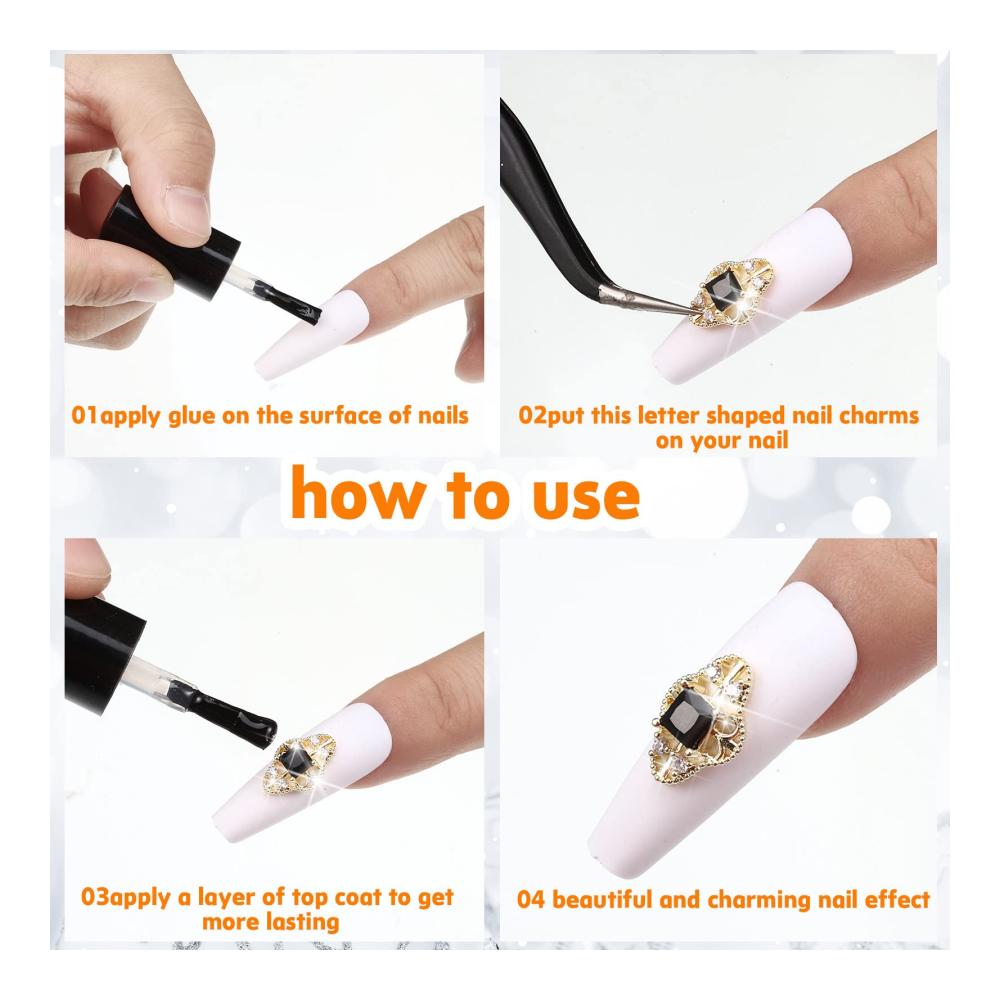 01apply glue on the surface of nails

02put this letter shaped nail charms on your nail

how to use

03apply a layer of top coat to get more lasting

04 beautiful and charming nail effect