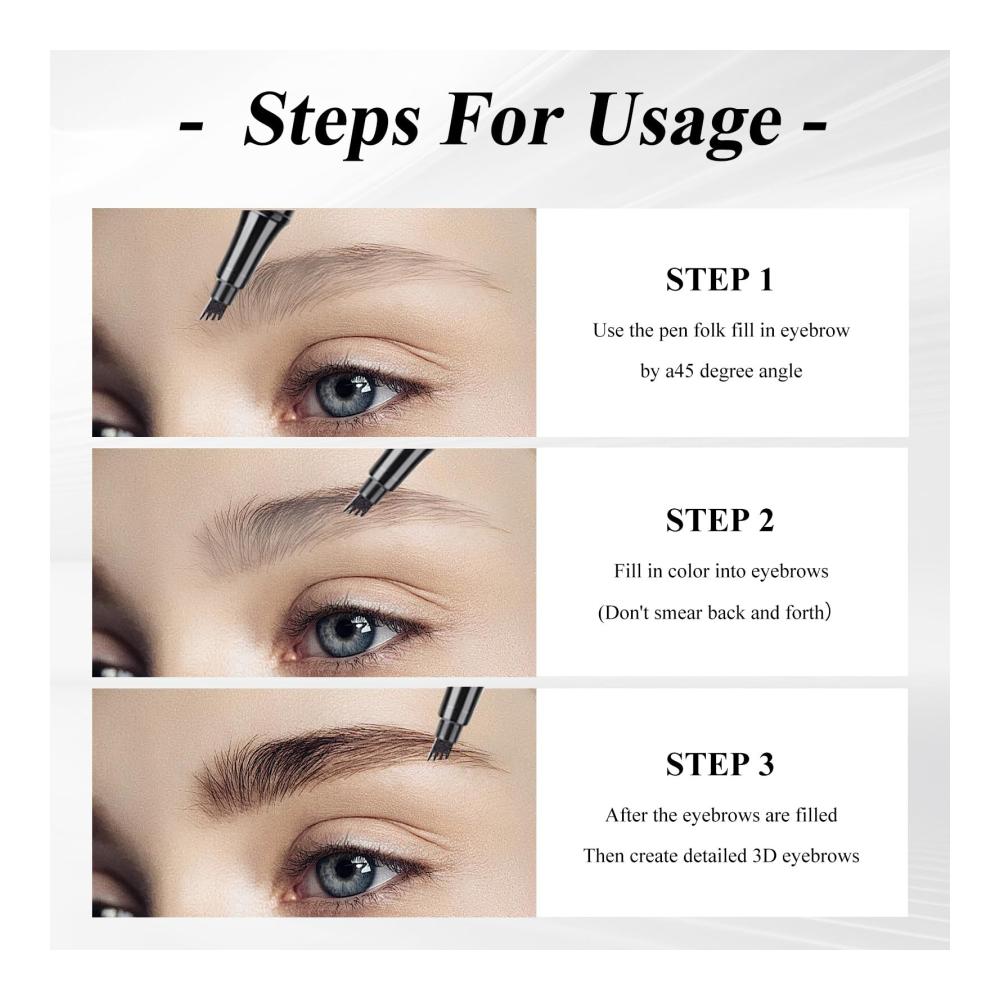 - Steps For Usage -

STEP 1

Use the pen folk fill in eyebrow by a45 degree angle

STEP 2

Fill in color into eyebrows (Don't smear back and forth）

STEP 3

After the eyebrows are filled Then create detailed 3D eyebrows