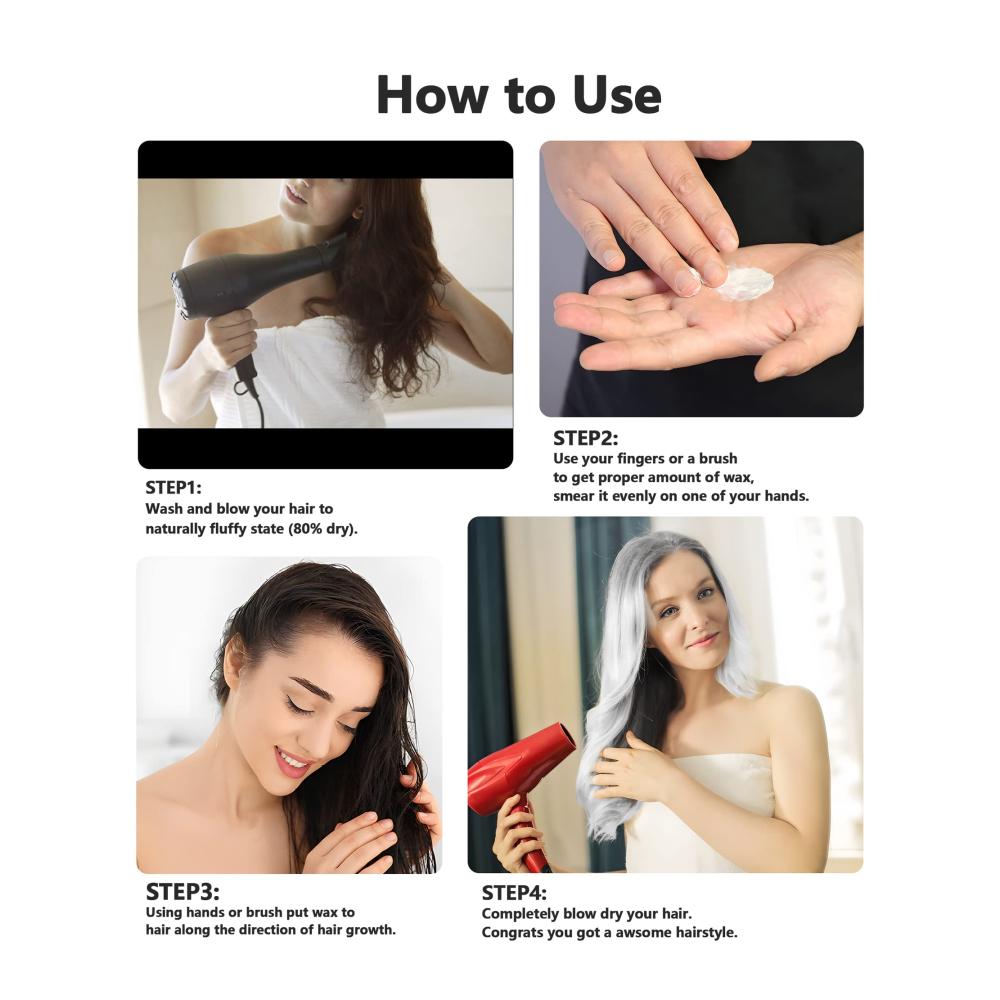 How to Use

STEP1:
Wash and blow your hair to naturally fluffy state (80% dry).

STEP2:
Use your fingers or a brush to get proper amount of wax, smear it evenly on one of your hands.

STEP3:
Using hands or brush put wax to hair along the direction of hair growth.

STEP4:
Completely blow dry your hair. Congrats you got a awsome hairstyle.