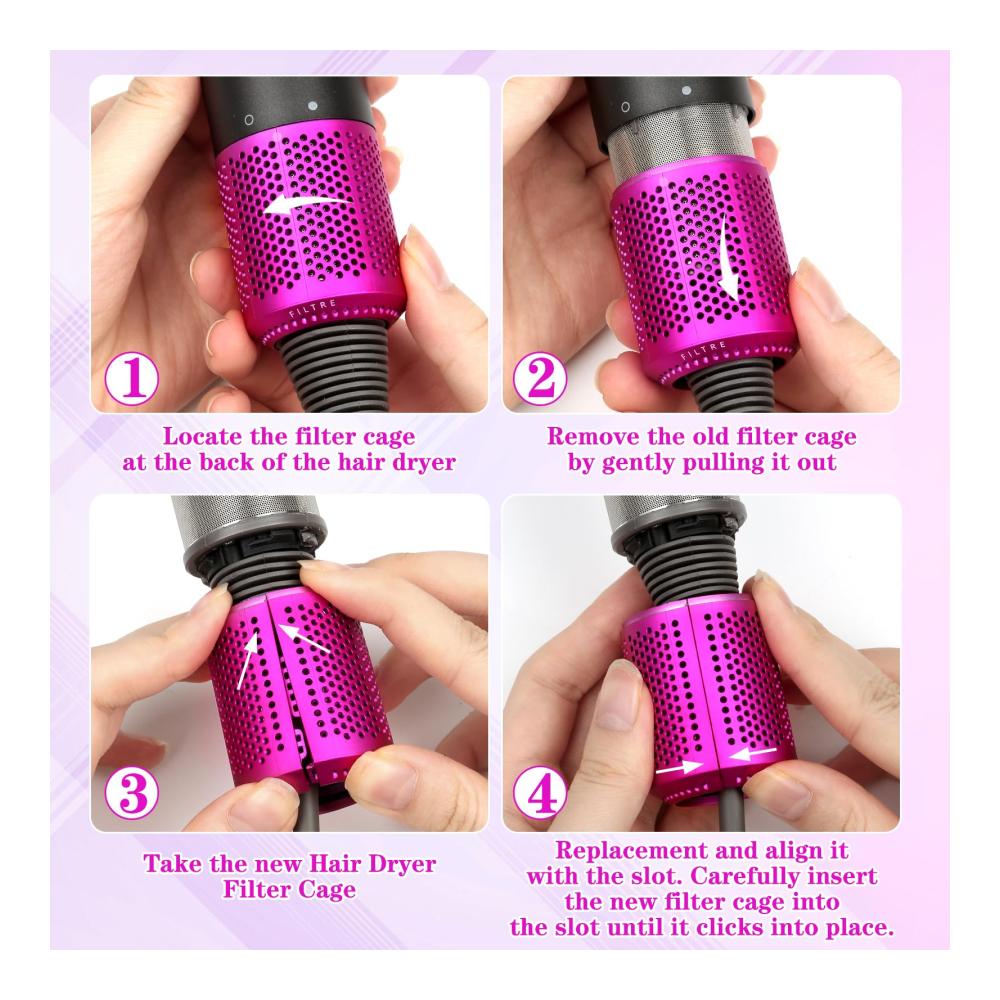 FILTRE

1

Locate the filter cage at the back of the hair dryer

FILTRE

2

Remove the old filter cage by gently pulling it out

3

Take the new Hair Dryer Filter Cage

4

Replacement and align it with the slot. Carefully insert the new filter cage into the slot until it clicks into place.