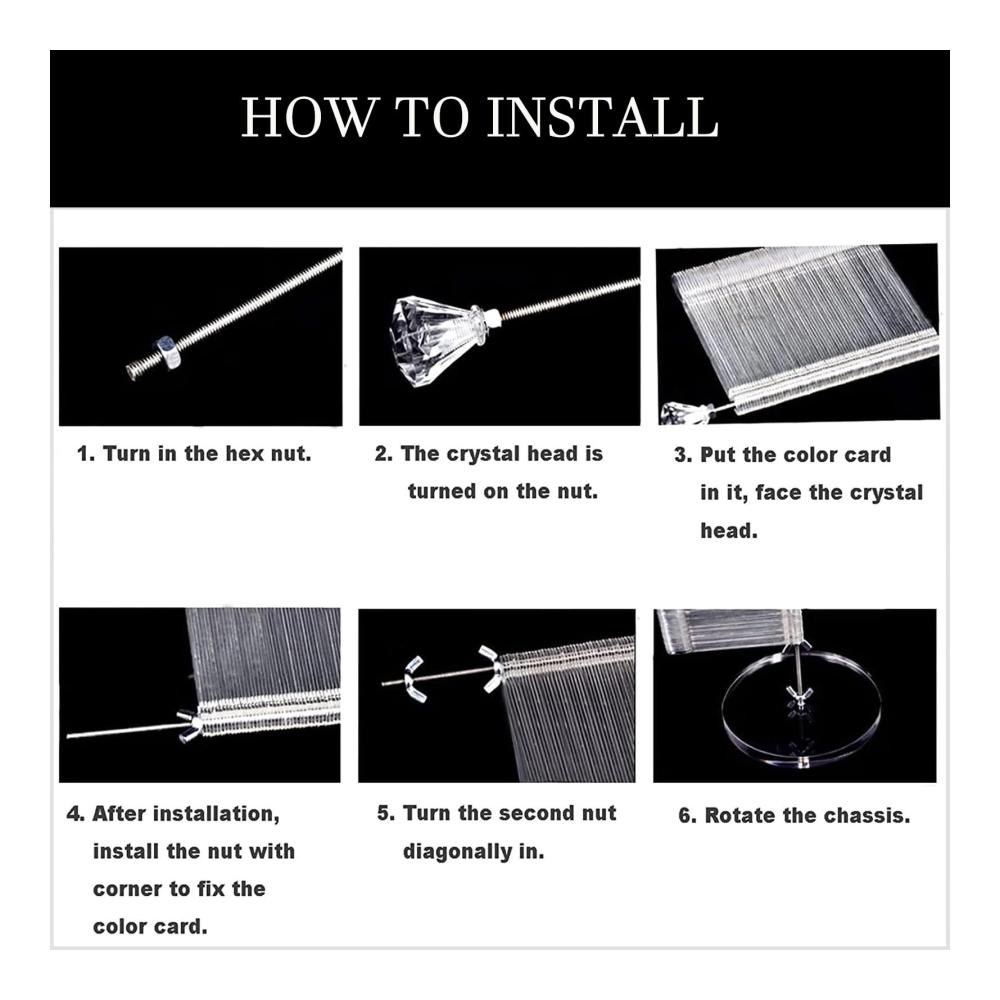 HOW TO INSTALL

1. Turn in the hex nut.

2. The crystal head is turned on the nut.

3. Put the color card in it, face the crystal head.

4. After installation, install the nut with corner to fix the color card.

5. Turn the second nut diagonally in.

6. Rotate the chassis.