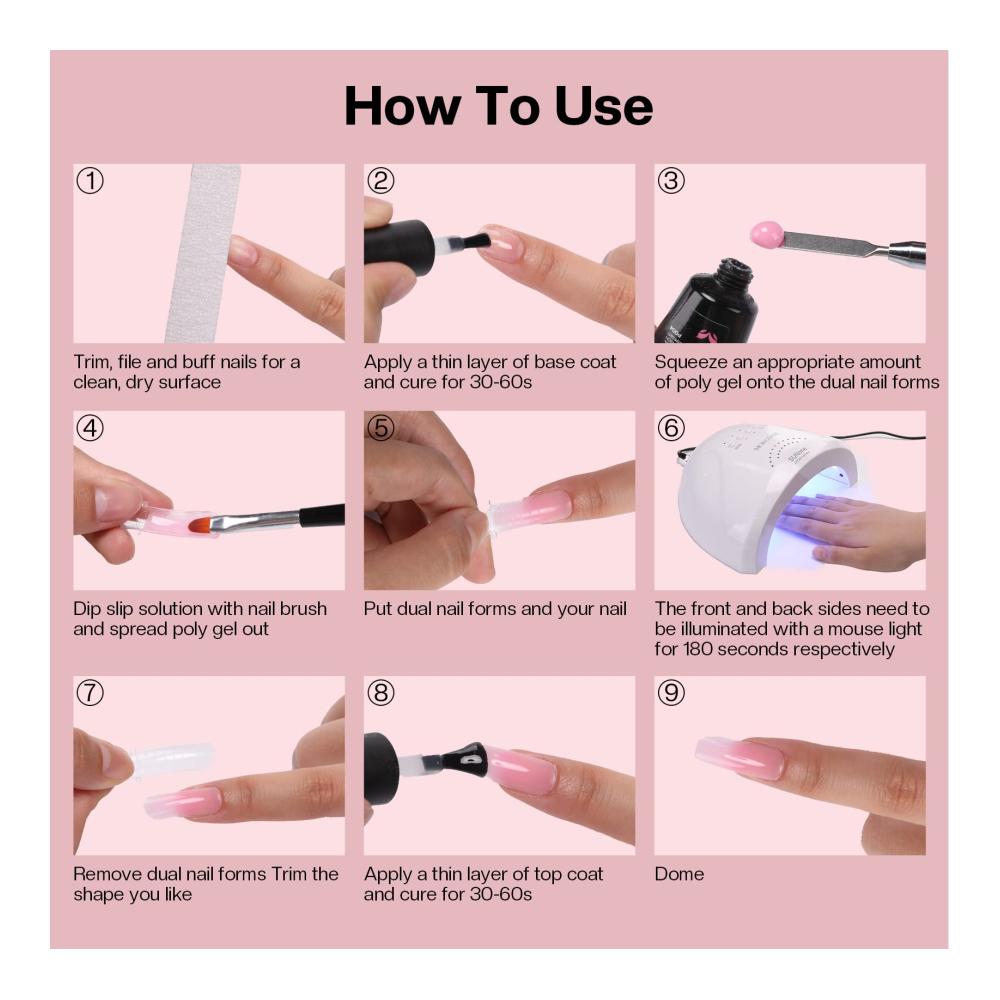 How To Use

①
Trim, file and buff nails for a clean, dry surface

②
Apply a thin layer of base coat and cure for 30-60s

③
Squeeze an appropriate amount of poly gel onto the dual nail forms

④
Dip slip solution with nail brush and spread poly gel out

⑤
Put dual nail forms and your nail

⑥
The front and back sides need to be illuminated with a mouse light for 180 seconds respectively

⑦
Remove dual nail forms Trim the shape you like

⑧
Apply a thin layer of top coat and cure for 30-60s

⑨
Dome