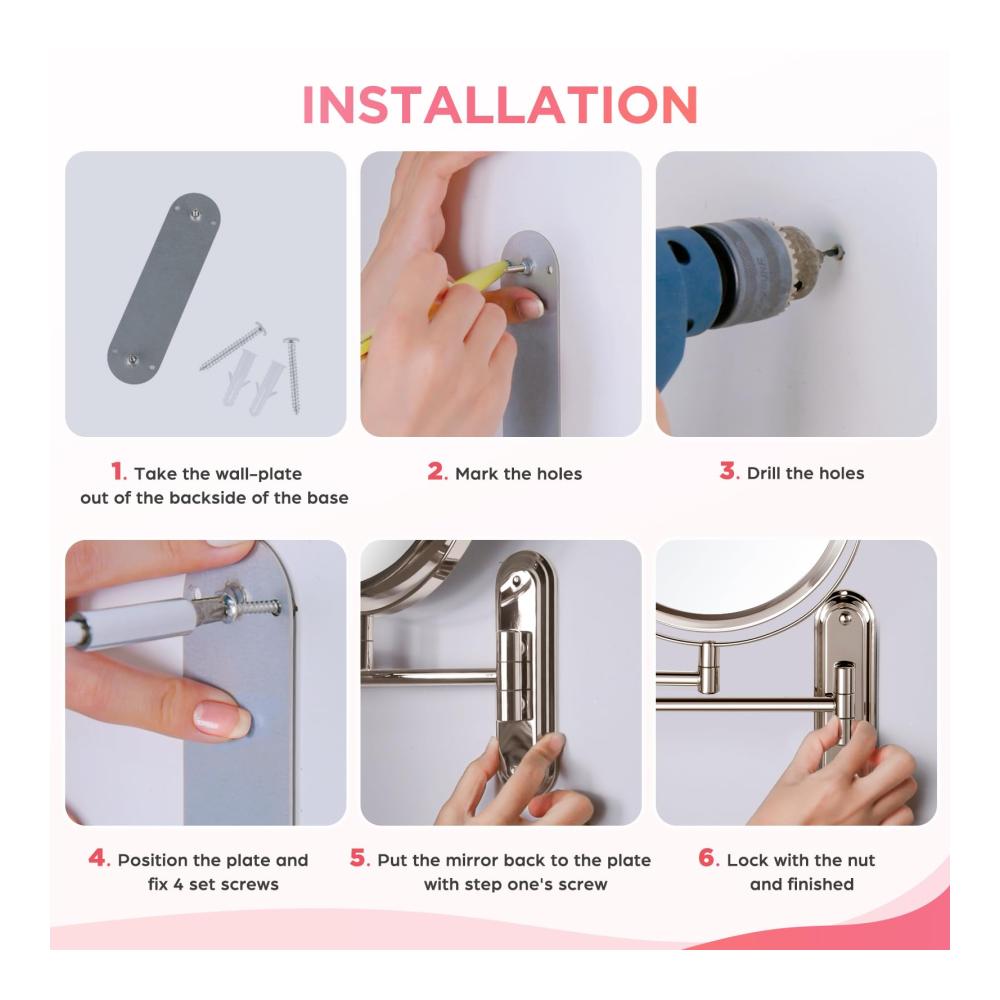 INSTALLATION

1. Take the wall-plate out of the backside of the base

2. Mark the holes

3. Drill the holes

4. Position the plate and fix 4 set screws

5. Put the mirror back to the plate with step one's screw

6. Lock with the nut and finished