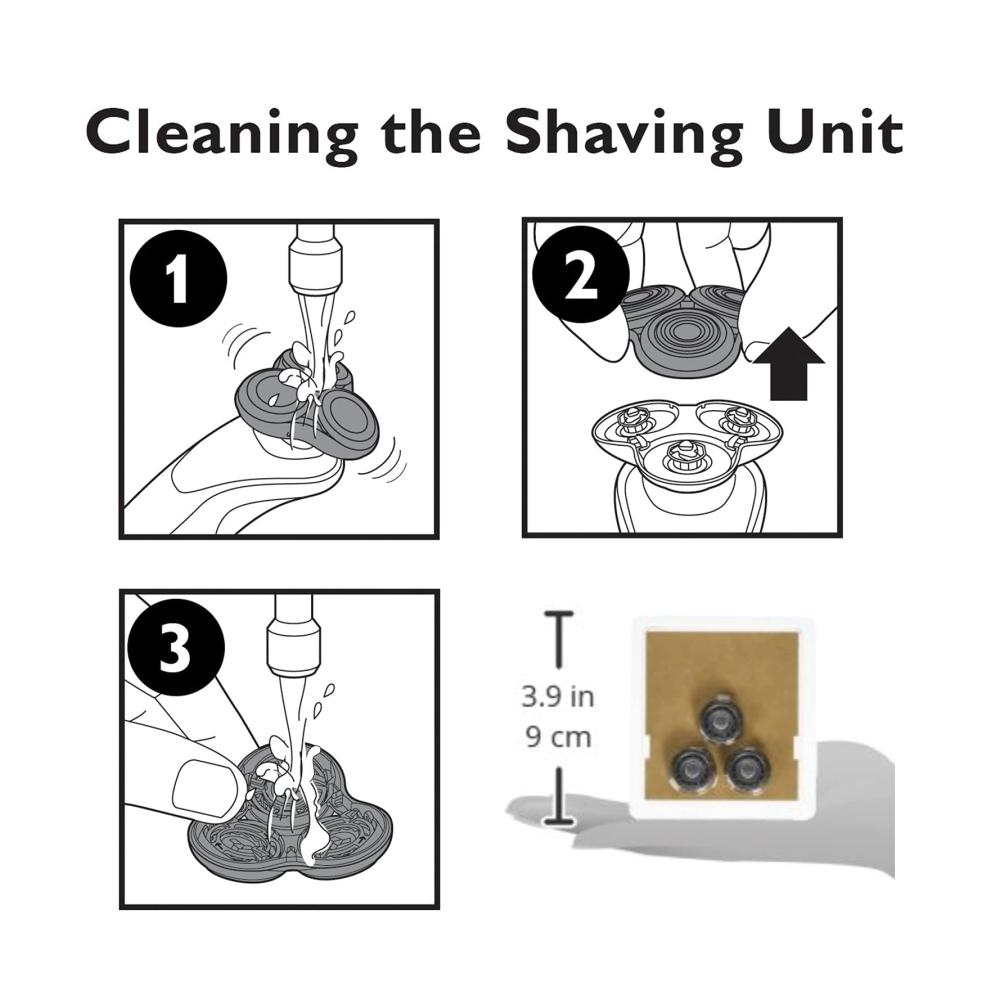 Cleaning the Shaving Unit

1

2

3

3.9 in
9 cm