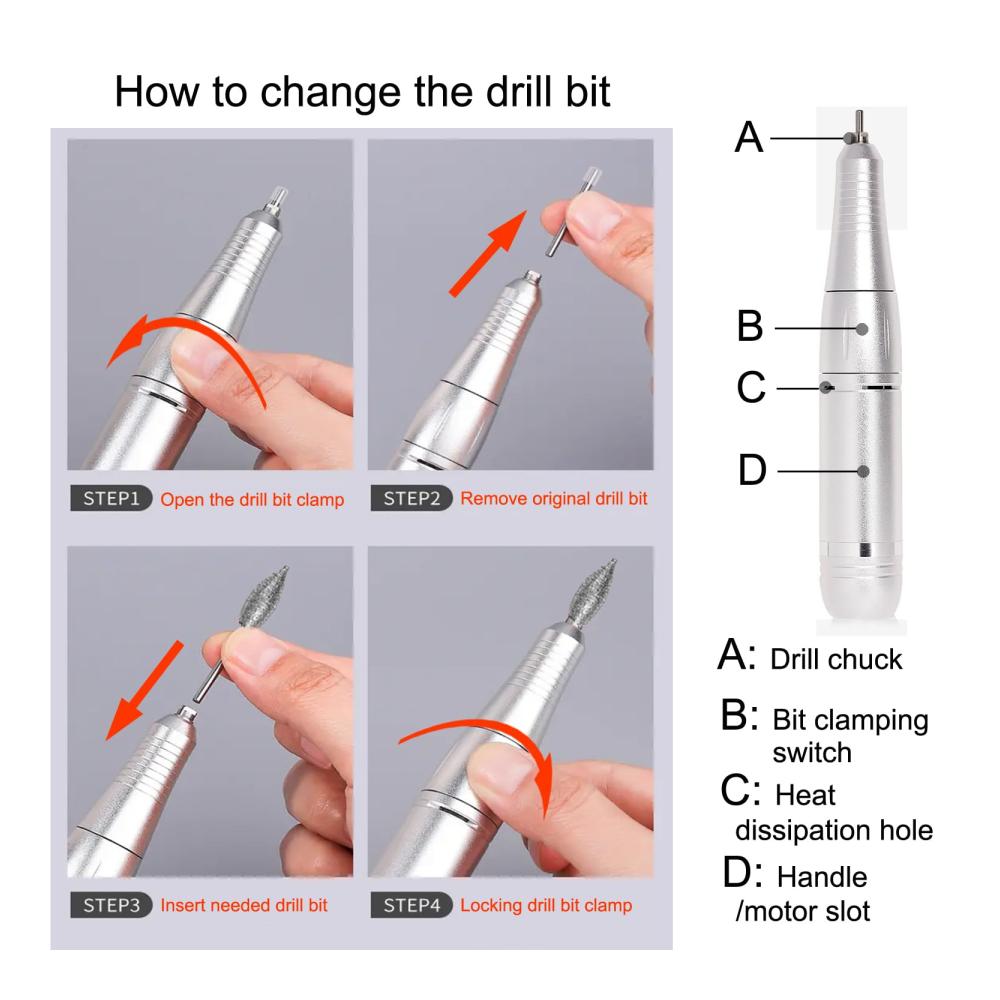 How to change the drill bit

STEP1 Open the drill bit clamp

STEP2 Remove original drill bit

STEP3 Insert needed drill bit

STEP4 Locking drill bit clamp

A

B

C

D

A: Drill chuck

B: Bit clamping switch

C: Heat dissipation hole

D: Handle /motor slot