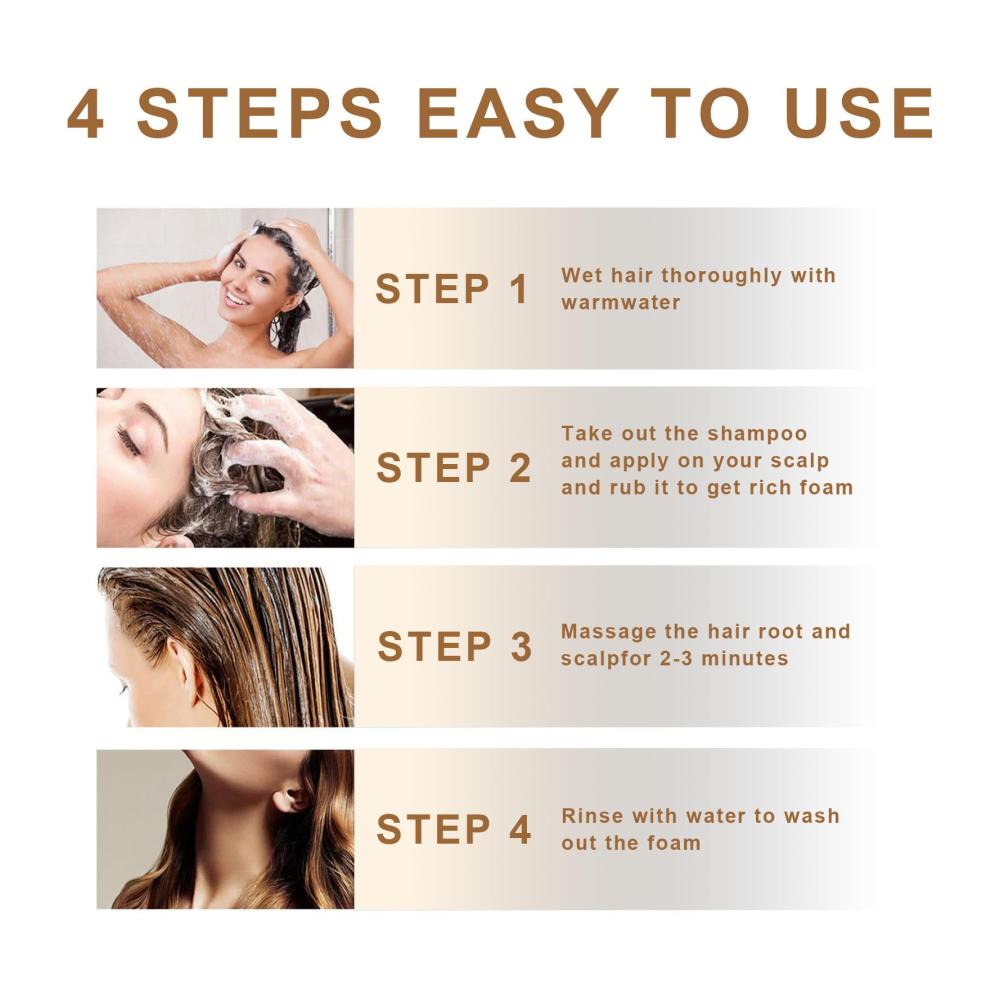 4 STEPS EASY TO USE

STEP 1
Wet hair thoroughly with warmwater

STEP 2
Take out the shampoo and apply on your scalp and rub it to get rich foam

STEP 3
Massage the hair root and scalpfor 2-3 minutes

STEP 4
Rinse with water to wash out the foam