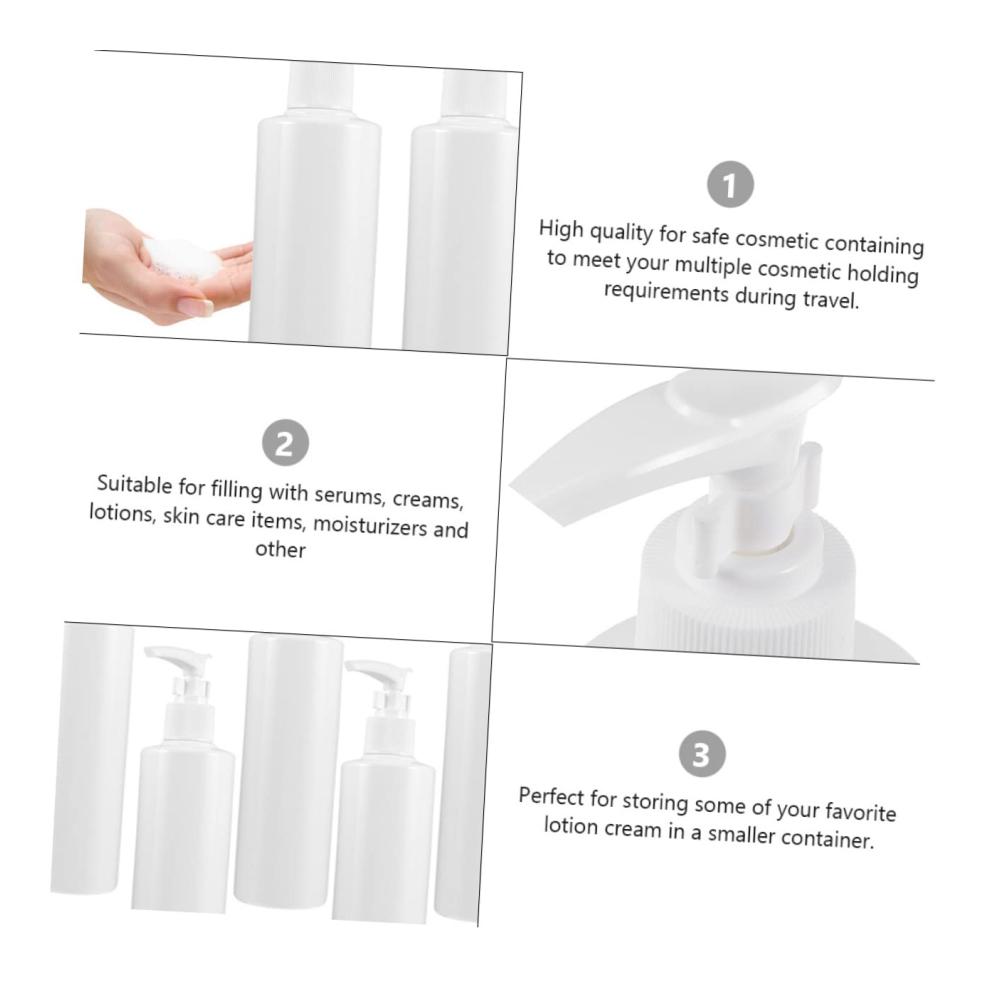 1

High quality for safe cosmetic containing to meet your multiple cosmetic holding requirements during travel.

2

Suitable for filling with serums, creams, lotions, skin care items, moisturizers and other

3

Perfect for storing some of your favorite lotion cream in a smaller container.