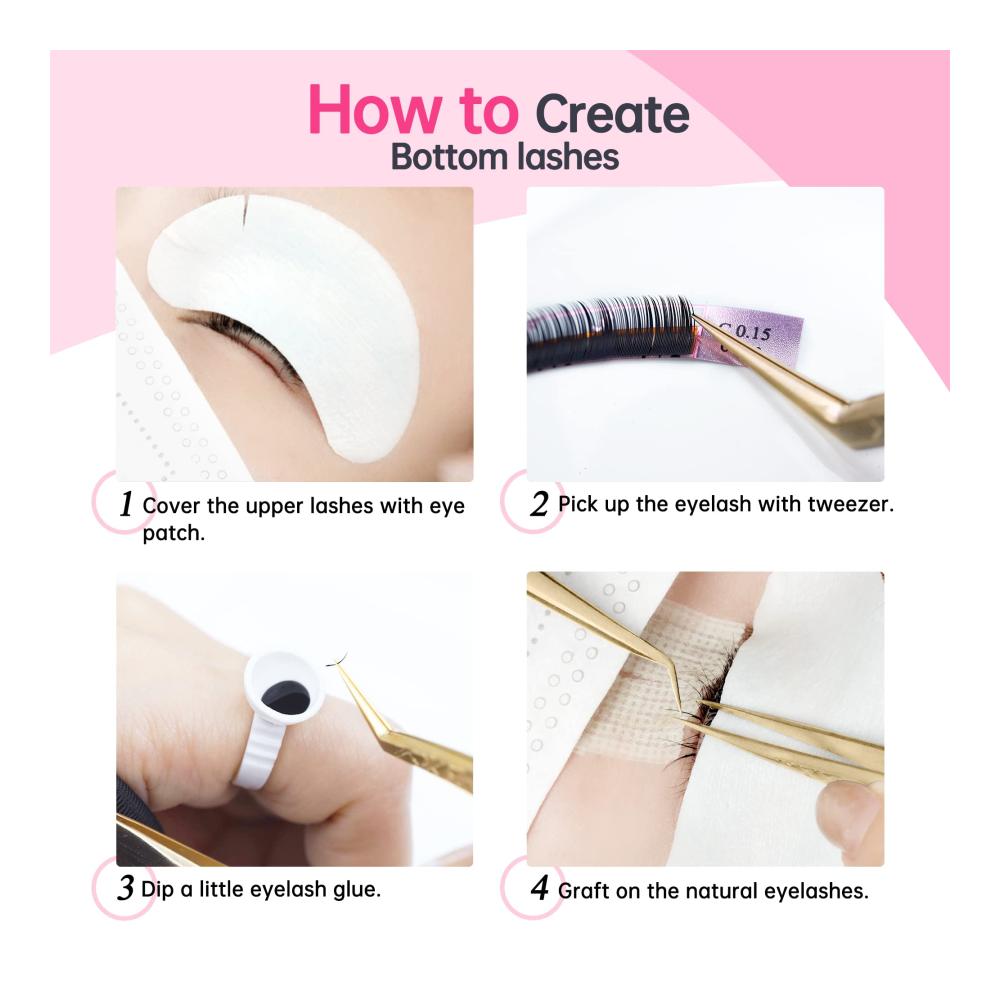 How to Create
Bottom lashes

C 0.15

1 Cover the upper lashes with eye patch.

2 Pick up the eyelash with tweezer.

3 Dip a little eyelash glue.

4 Graft on the natural eyelashes.