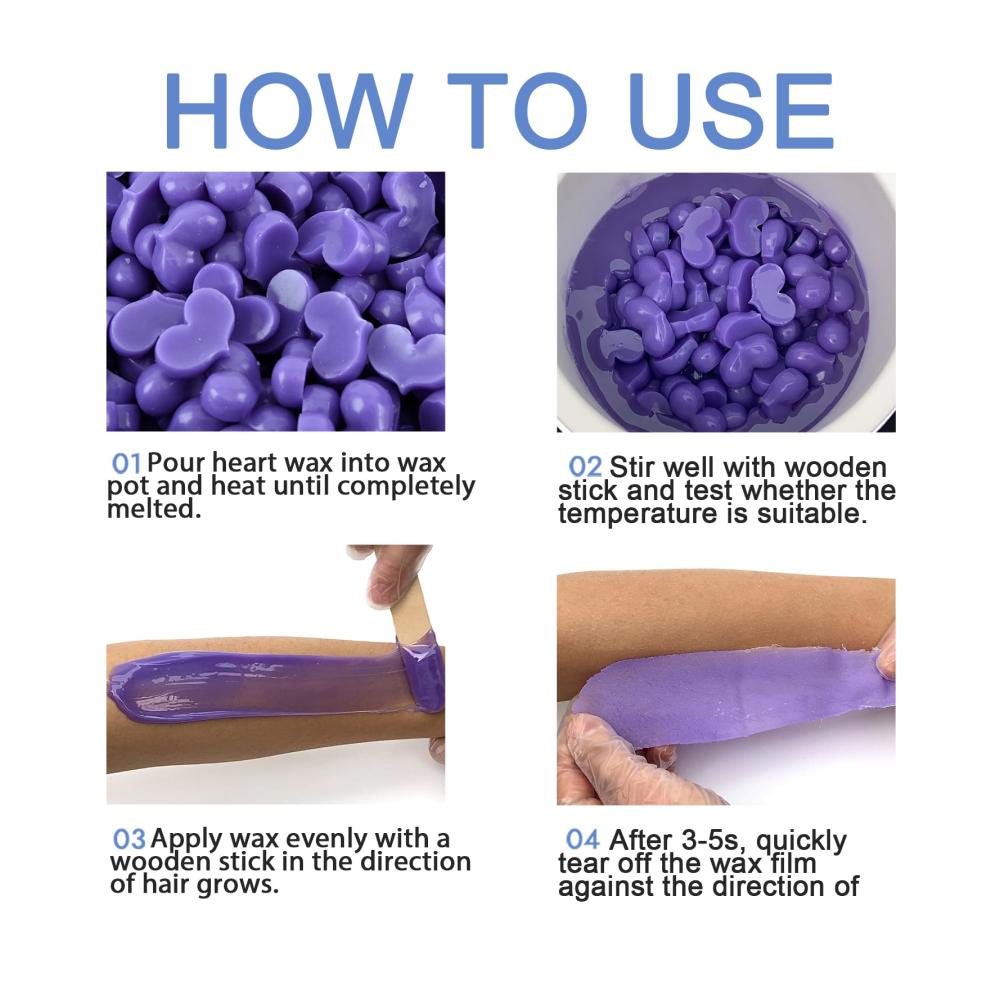 HOW TO USE

01 Pour heart wax into wax pot and heat until completely melted.

02 Stir well with wooden stick and test whether the temperature is suitable.

03 Apply wax evenly with a wooden stick in the direction of hair grows.

04 After 3-5s, quickly tear off the wax film against the direction of