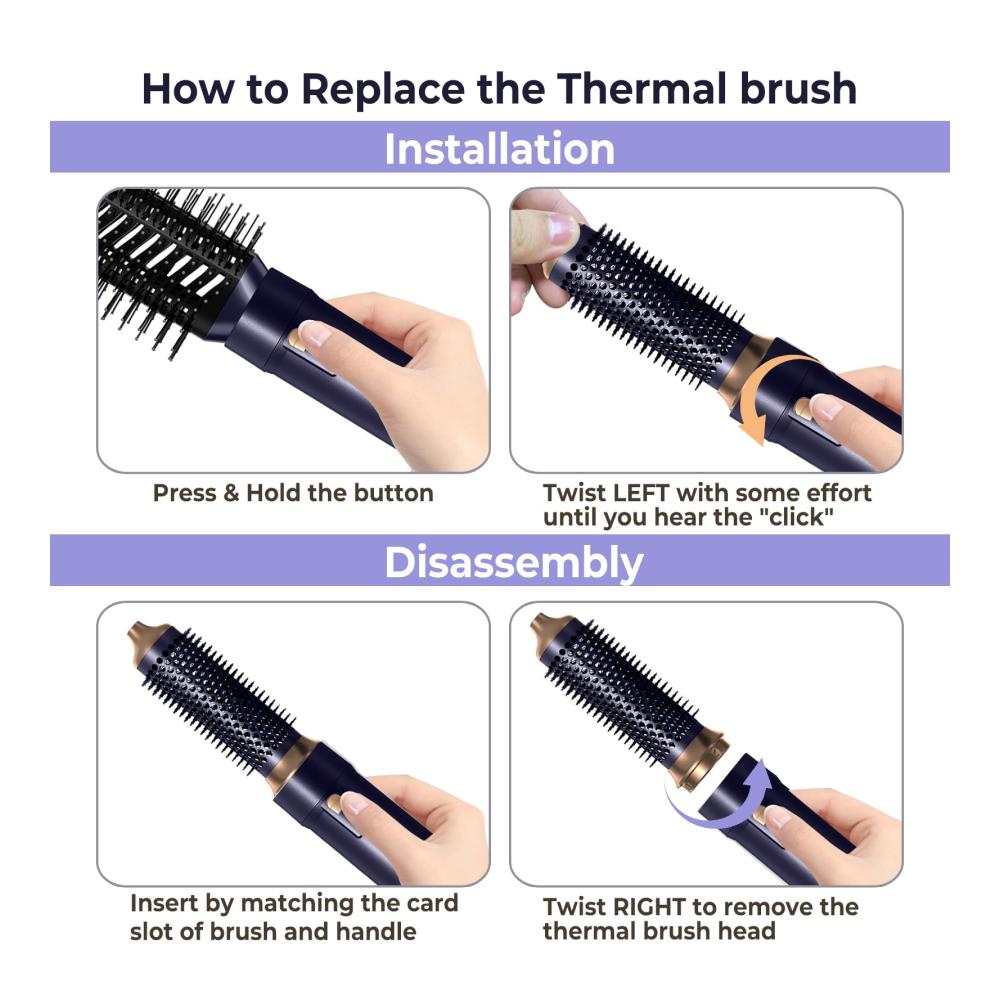 How to Replace the Thermal brush

Installation

Press & Hold the button

Twist LEFT with some effort until you hear the "click"

Disassembly

Insert by matching the card slot of brush and handle

Twist RIGHT to remove the thermal brush head