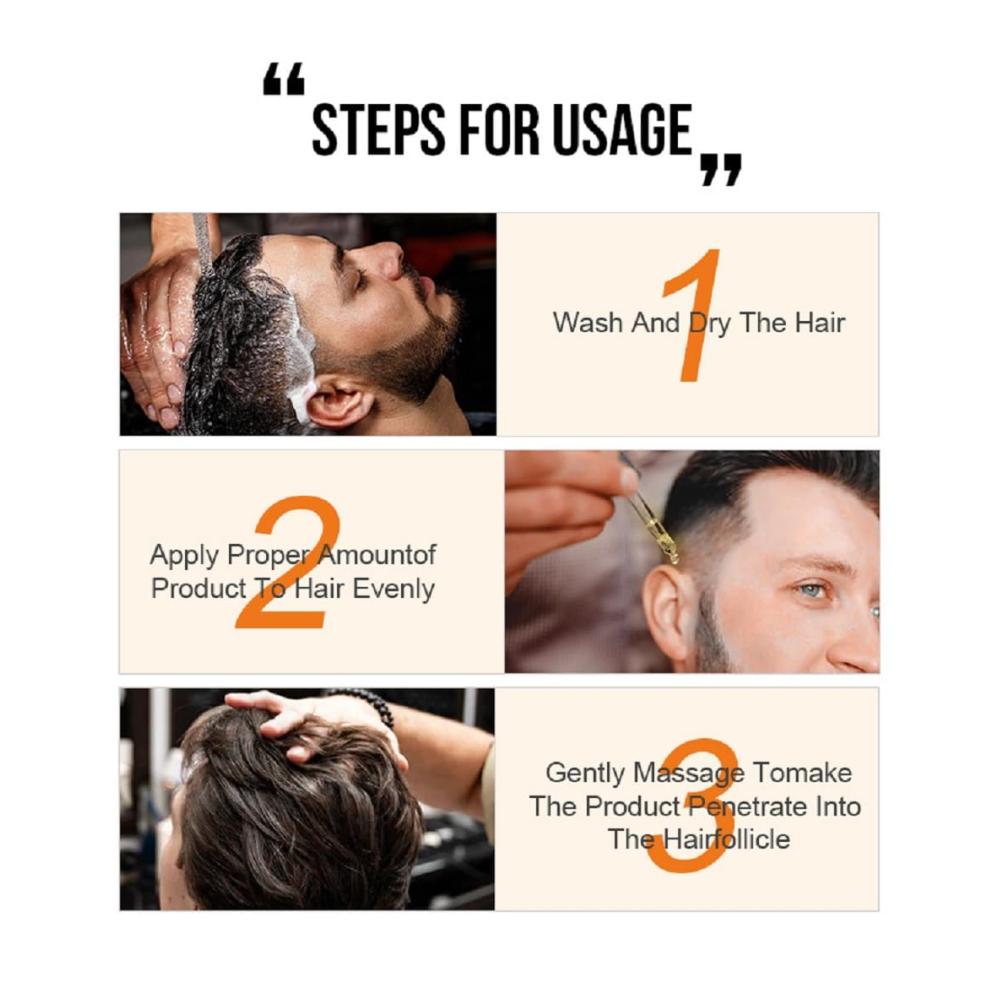 “STEPS FOR USAGE”

1
Wash And Dry The Hair

2
Apply Proper Amountof Product To Hair Evenly

3
Gently Massage Tomake The Product Penetrate Into The Hairfollicle