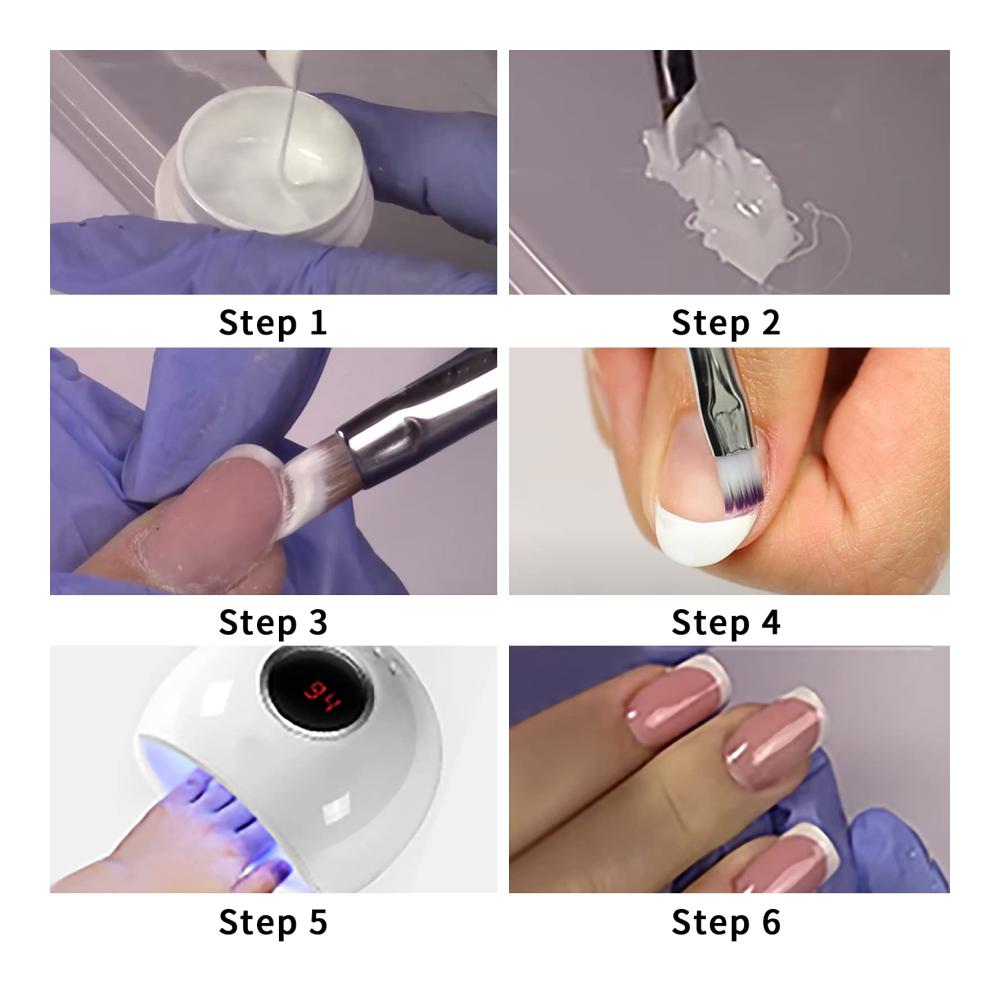 Step 1

Step 2

Step 3

Step 4

94

Step 5

Step 6