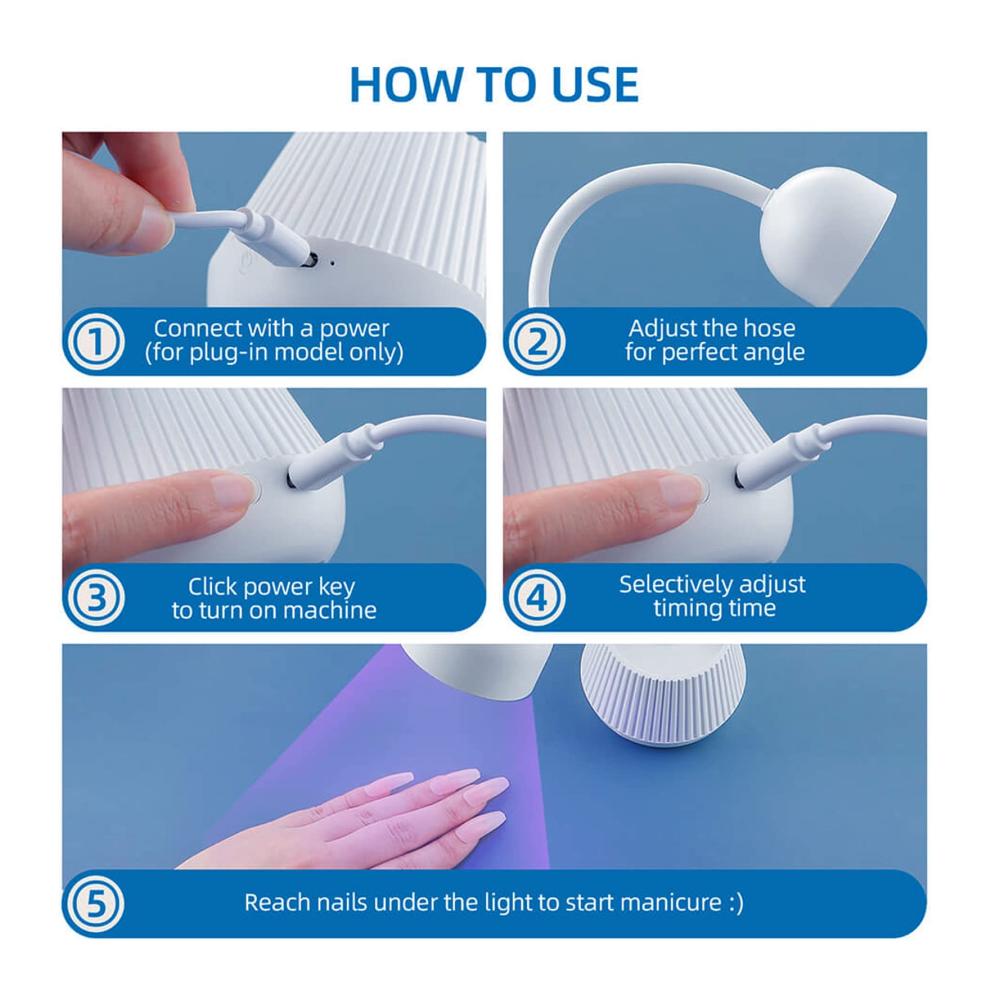 HOW TO USE

1 Connect with a power (for plug-in model only)

2 Adjust the hose for perfect angle

3 Click power key to turn on machine

4 Selectively adjust timing time

5 Reach nails under the light to start manicure :)