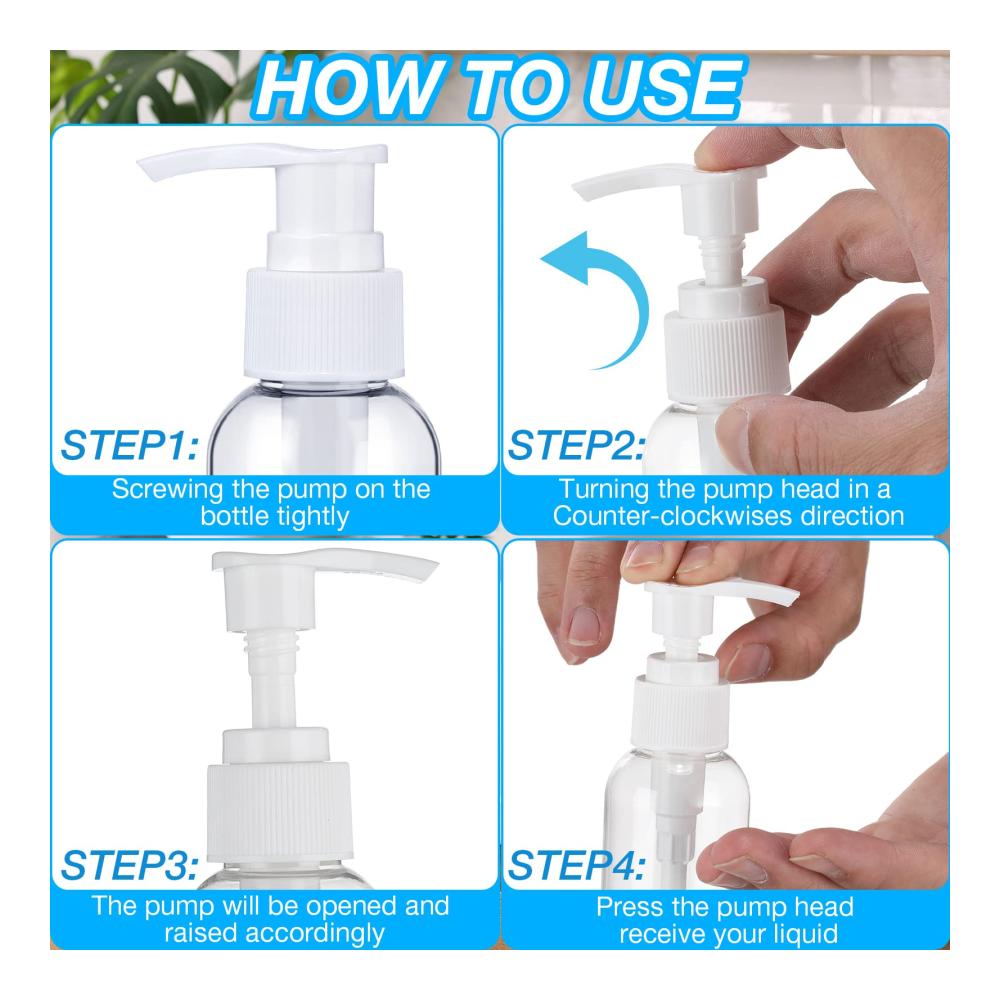 HOW TO USE

STEP1:
Screwing the pump on the bottle tightly

STEP2:
Turning the pump head in a Counter-clockwises direction

STEP3:
The pump will be opened and raised accordingly

STEP4:
Press the pump head receive your liquid