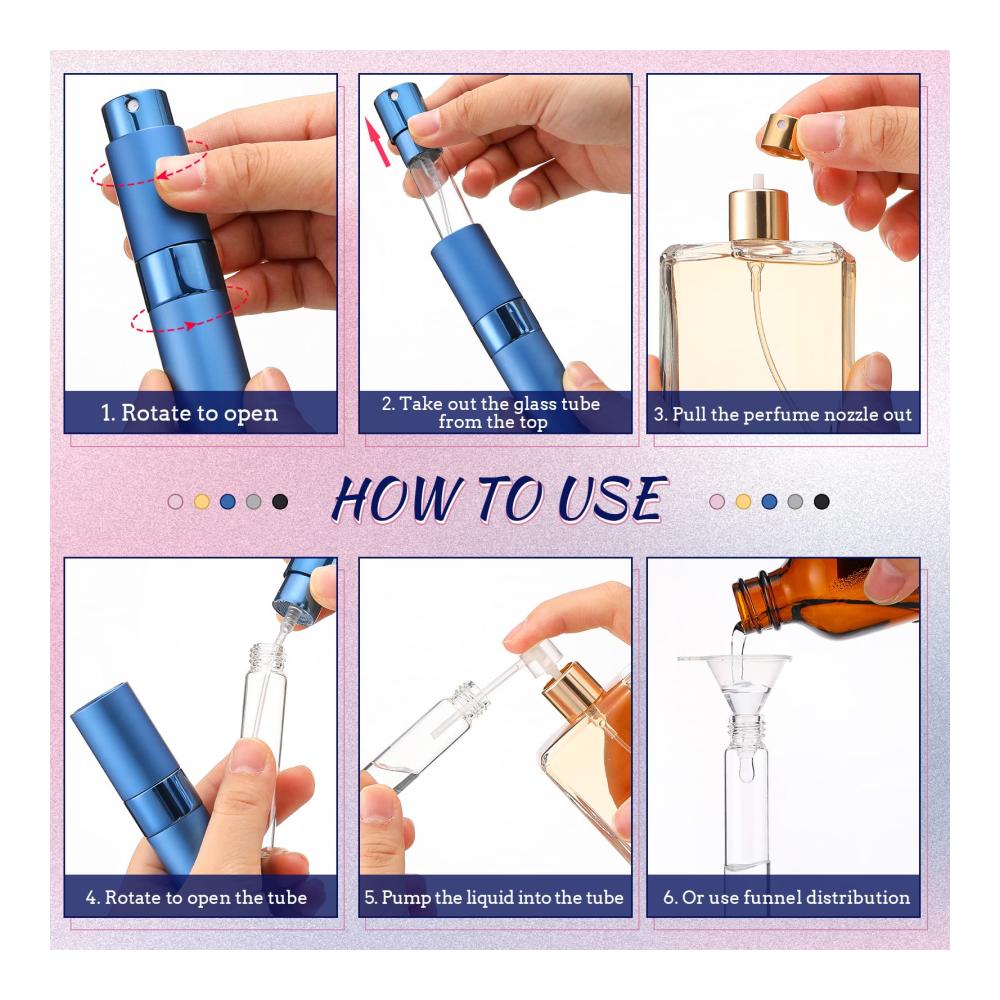 1. Rotate to open

2. Take out the glass tube from the top

3. Pull the perfume nozzle out

HOW TO USE

4. Rotate to open the tube

5. Pump the liquid into the tube

6. Or use funnel distribution