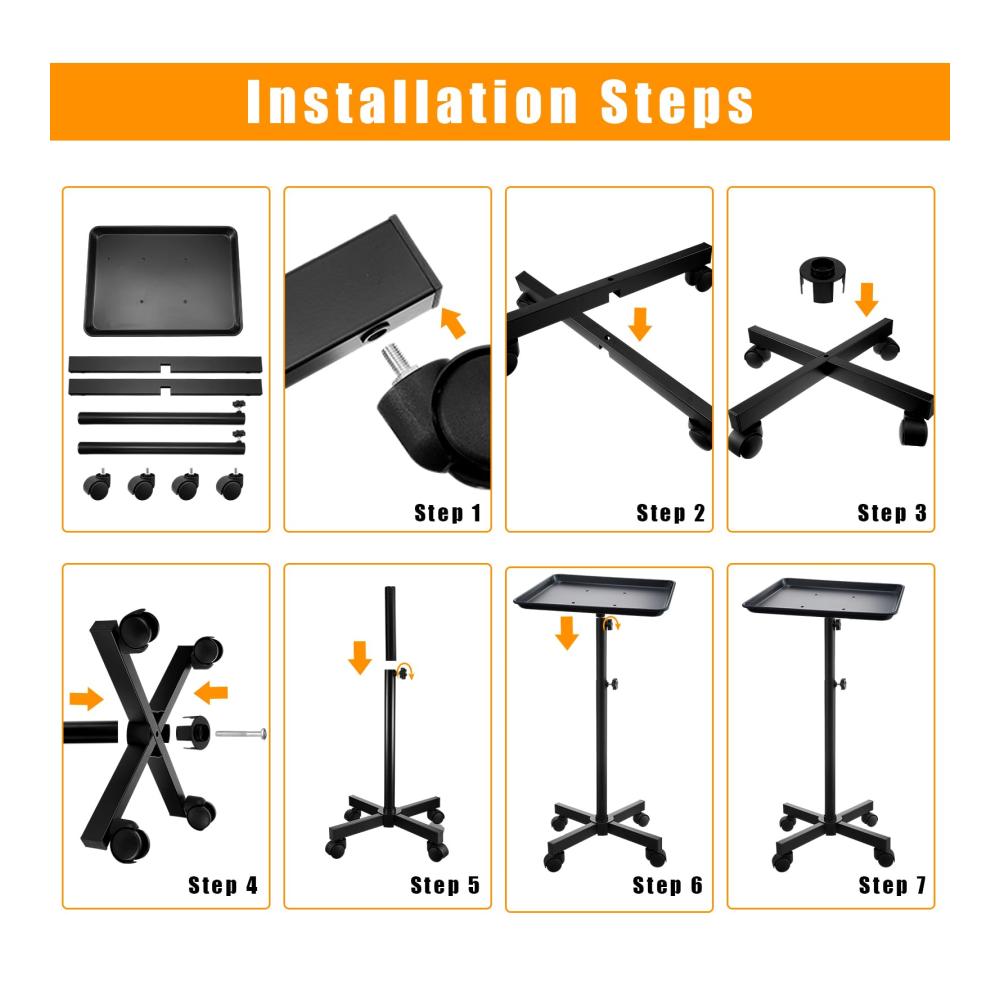 Installation Steps

Step 1

Step 2

Step 3

Step 4

Step 5

Step 6

Step 7