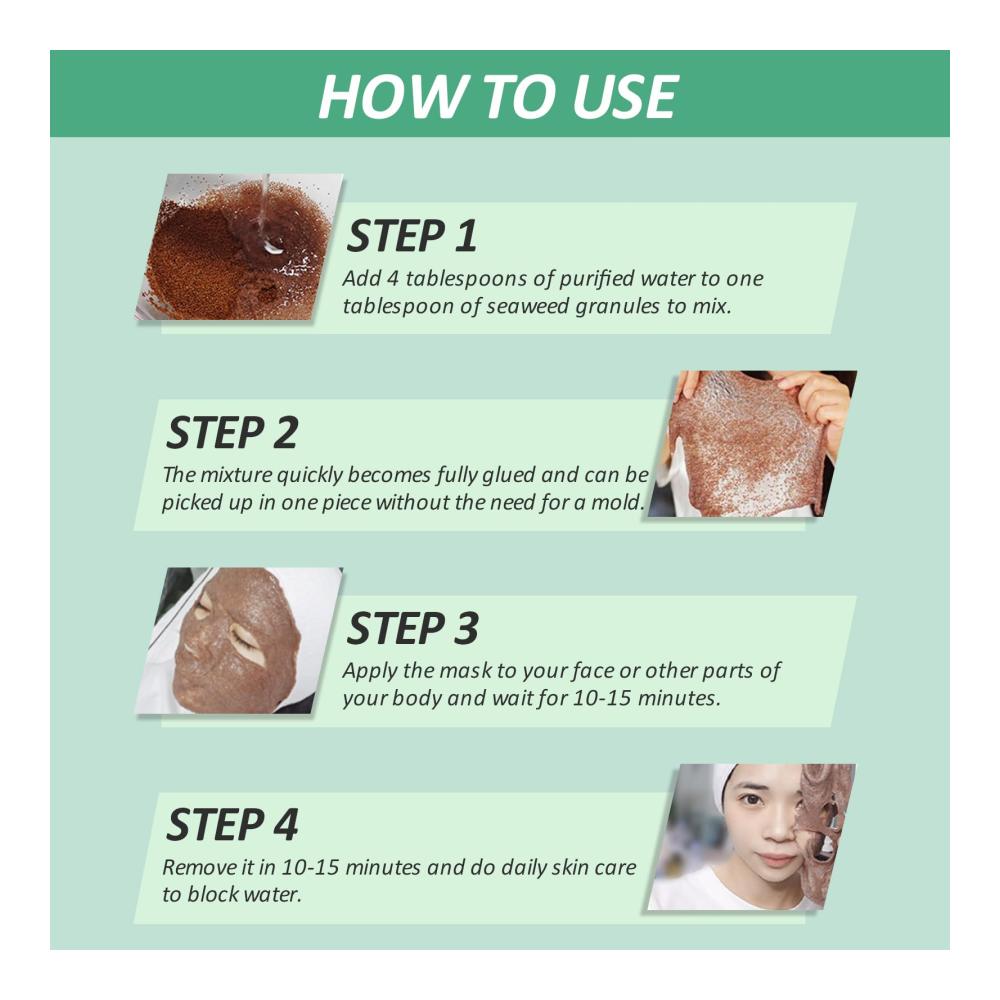 HOW TO USE

STEP 1
Add 4 tablespoons of purified water to one tablespoon of seaweed granules to mix.

STEP 2
The mixture quickly becomes fully glued and can be picked up in one piece without the need for a mold.

STEP 3
Apply the mask to your face or other parts of your body and wait for 10-15 minutes.

STEP 4
Remove it in 10-15 minutes and do daily skin care to block water.