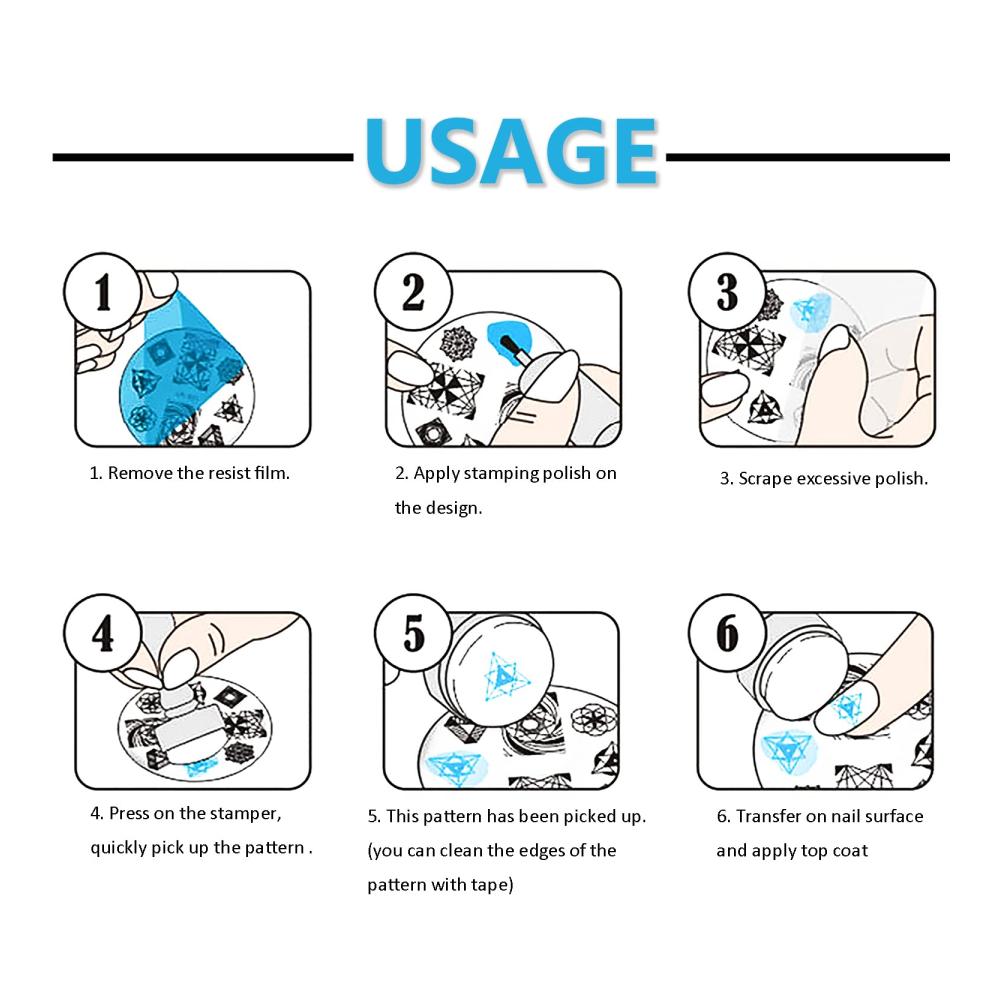 USAGE

1

1. Remove the resist film.

2

2. Apply stamping polish on the design.

3

3. Scrape excessive polish.

4

4. Press on the stamper, quickly pick up the pattern .

5

5. This pattern has been picked up. (you can clean the edges of the pattern with tape)

6

6. Transfer on nail surface and apply top coat