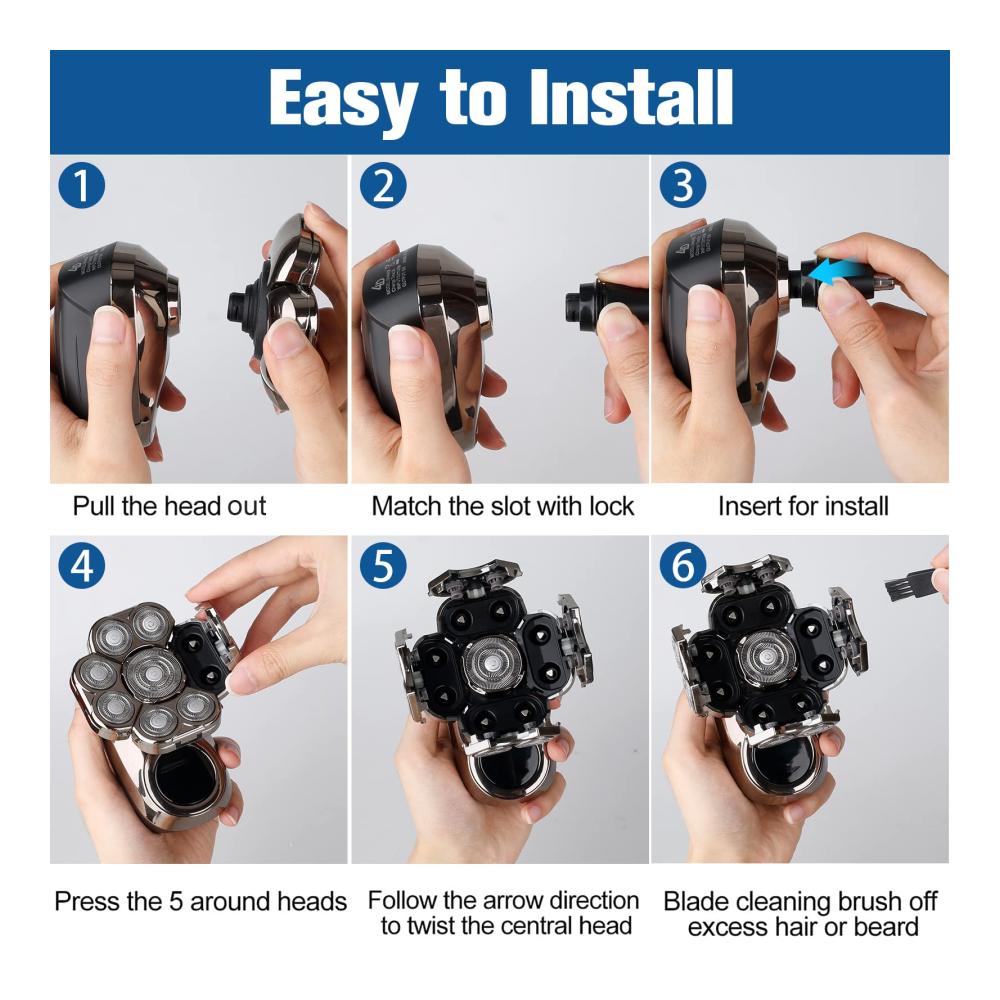 Easy to Install

1

Pull the head out

2

Match the slot with lock

3

Insert for install

4

Press the 5 around heads

5

Follow the arrow direction to twist the central head

6

Blade cleaning brush off excess hair or beard