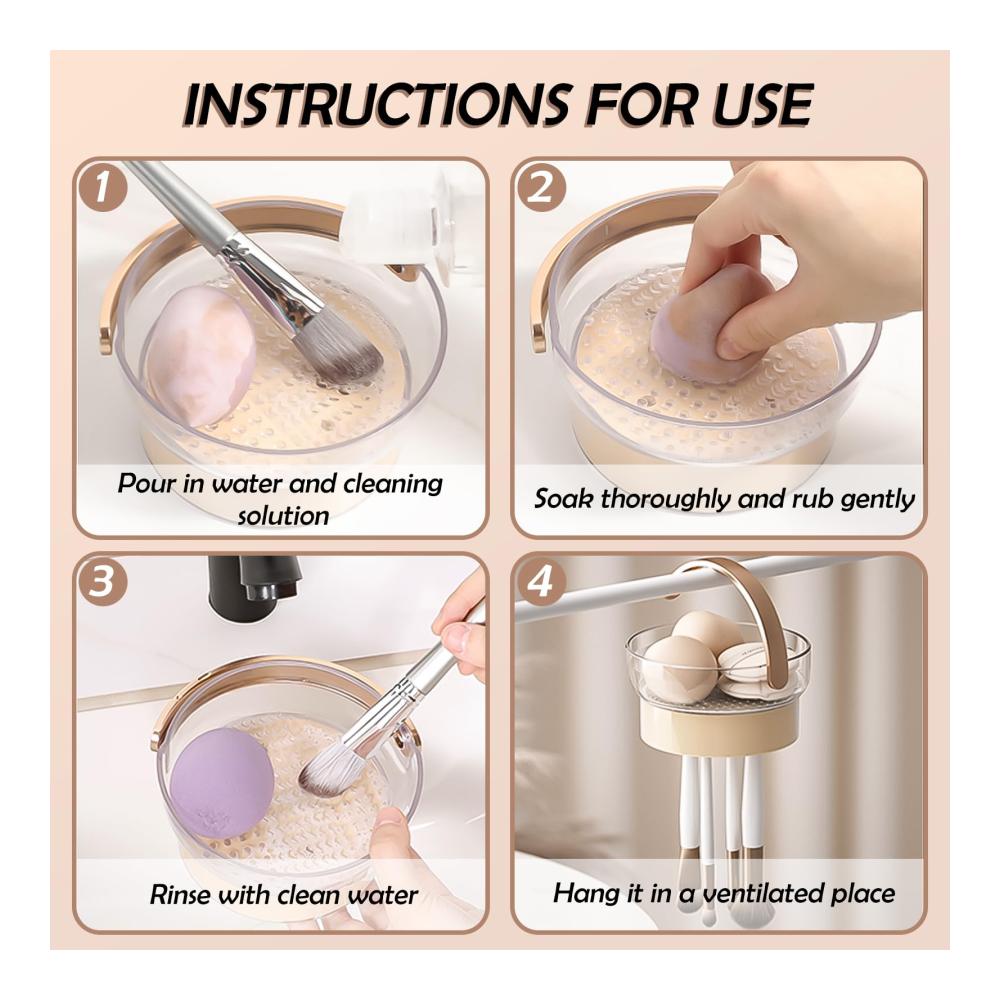 INSTRUCTIONS FOR USE

1
Pour in water and cleaning solution

2
Soak thoroughly and rub gently

3
Rinse with clean water

4
Hang it in a ventilated place