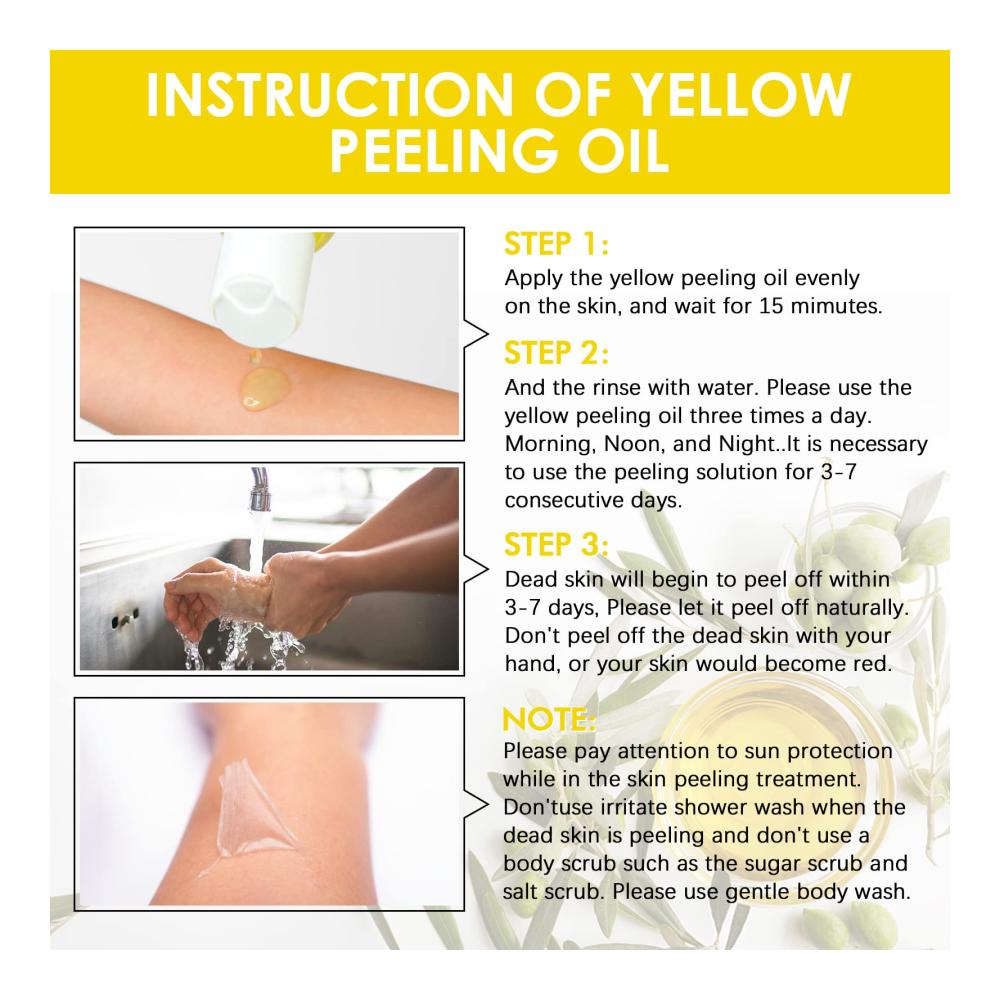 INSTRUCTION OF YELLOW PEELING OIL

STEP 1:
Apply the yellow peeling oil evenly on the skin, and wait for 15 mimutes.

STEP 2:
And the rinse with water. Please use the yellow peeling oil three times a day. Morning, Noon, and Night..It is necessary to use the peeling solution for 3-7 consecutive days.

STEP 3:
Dead skin will begin to peel off within 3-7 days, Please let it peel off naturally. Don't peel off the dead skin with your hand, or your skin would become red.

NOTE:
Please pay attention to sun protection while in the skin peeling treatment. Don'tuse irritate shower wash when the dead skin is peeling and don't use a body scrub such as the sugar scrub and salt scrub. Please use gentle body wash.