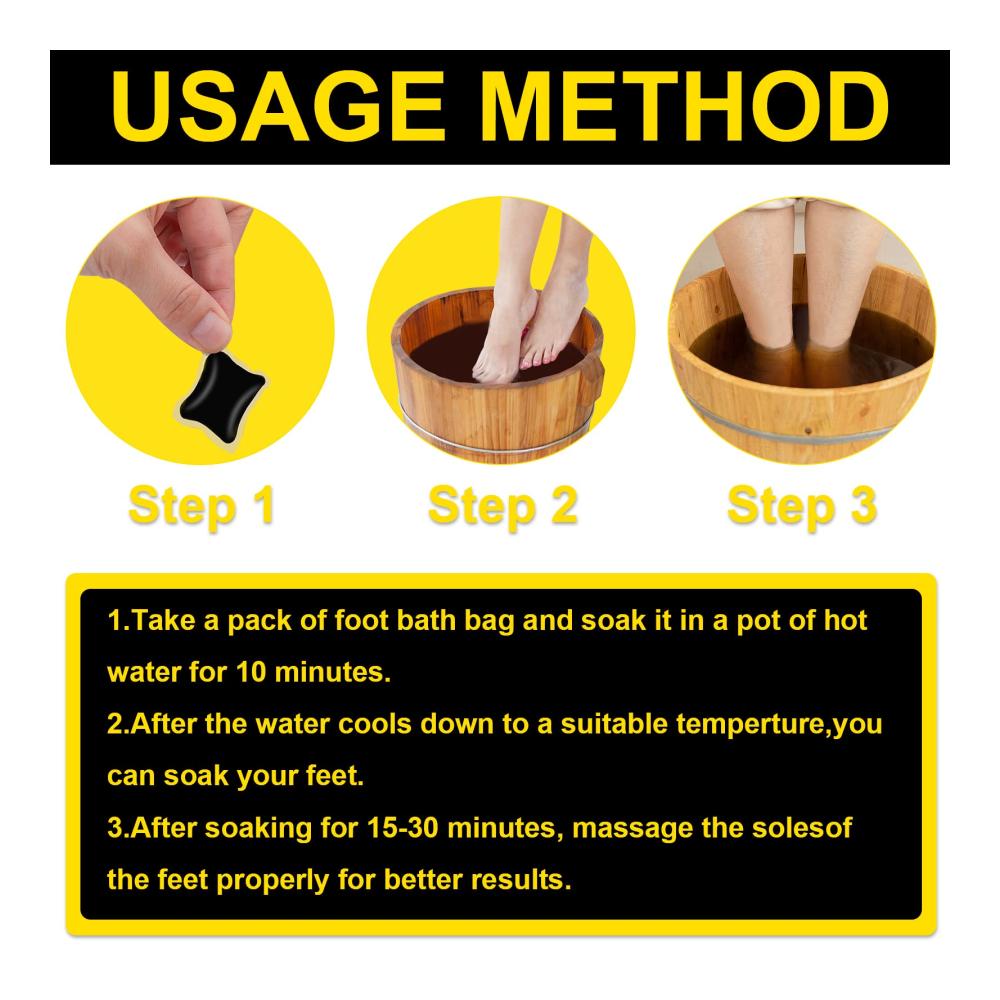 USAGE METHOD

Step 1

Step 2

Step 3

1.Take a pack of foot bath bag and soak it in a pot of hot water for 10 minutes.

2.After the water cools down to a suitable temperture,you can soak your feet.

3.After soaking for 15-30 minutes, massage the solesof the feet properly for better results.