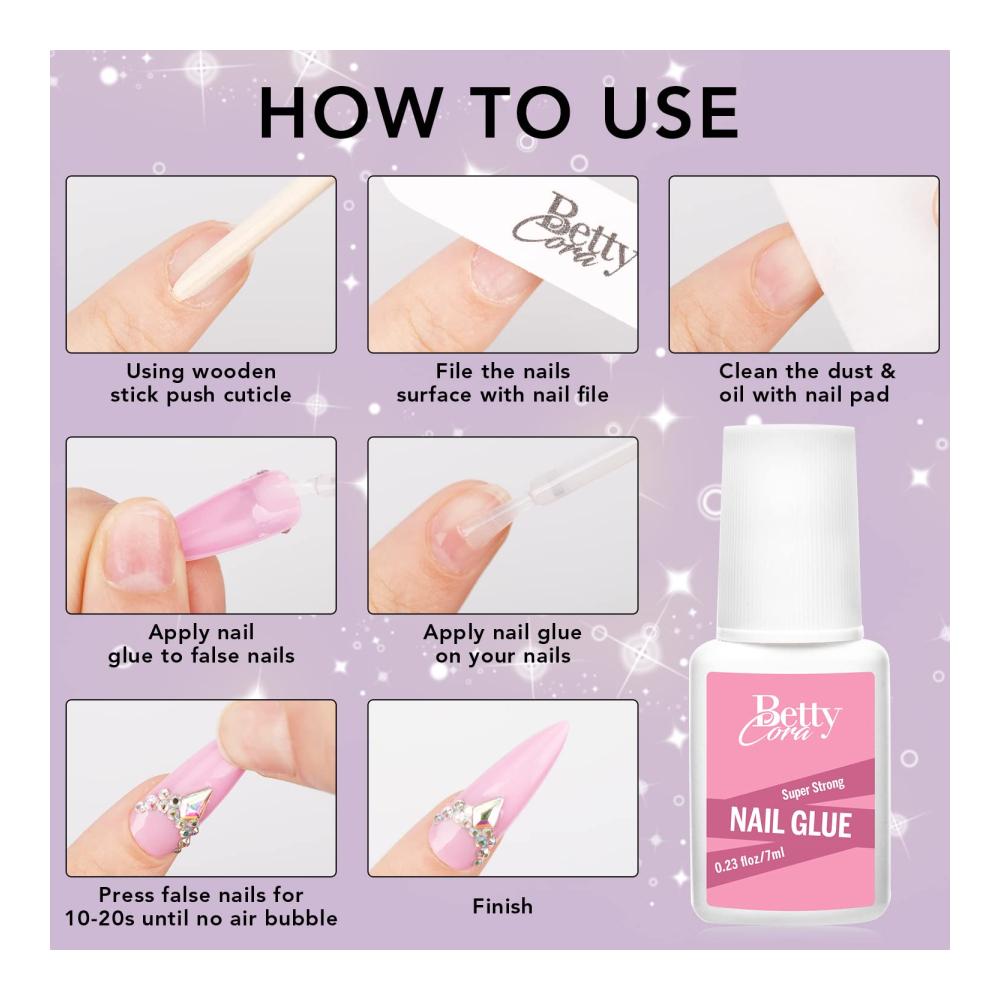 HOW TO USE

Betty Cora

Using wooden stick push cuticle

File the nails surface with nail file

Clean the dust & oil with nail pad

Apply nail glue to false nails

Apply nail glue on your nails

Press false nails for 10-20s until no air bubble

Finish

Betty Cora
Super Strong
NAIL GLUE
0.23 floz/7ml