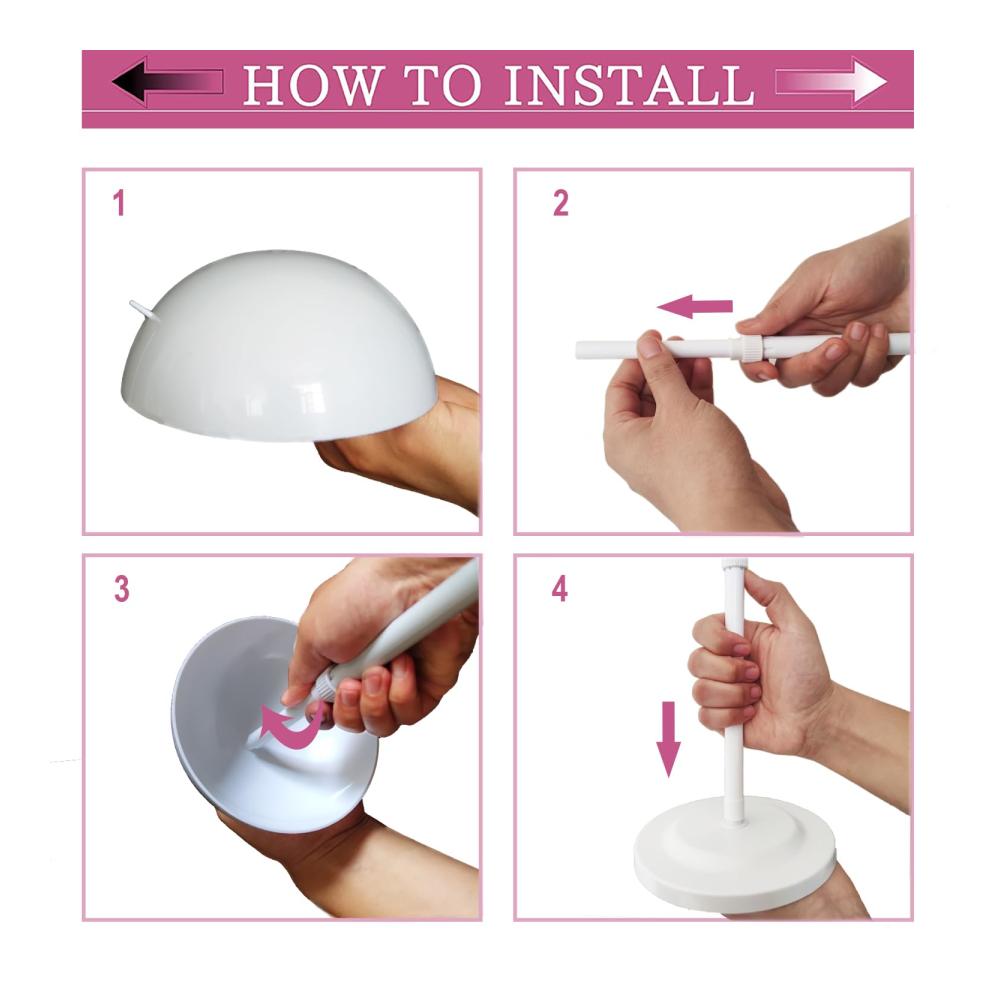 HOW TO INSTALL

1

2

3

4