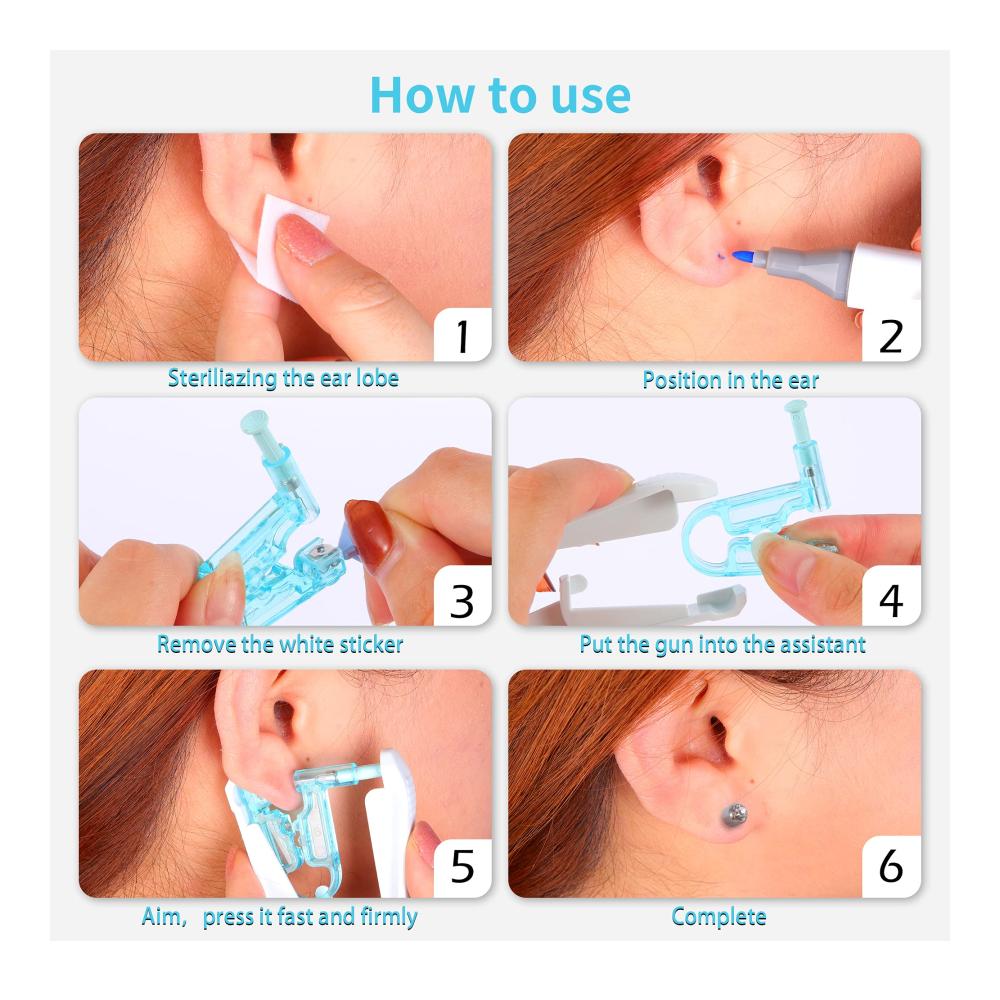 How to use

1

Steriliazing the ear lobe

2

Position in the ear

3

Remove the white sticker

4

Put the gun into the assistant

5

Aim， press it fast and firmly

6

Complete