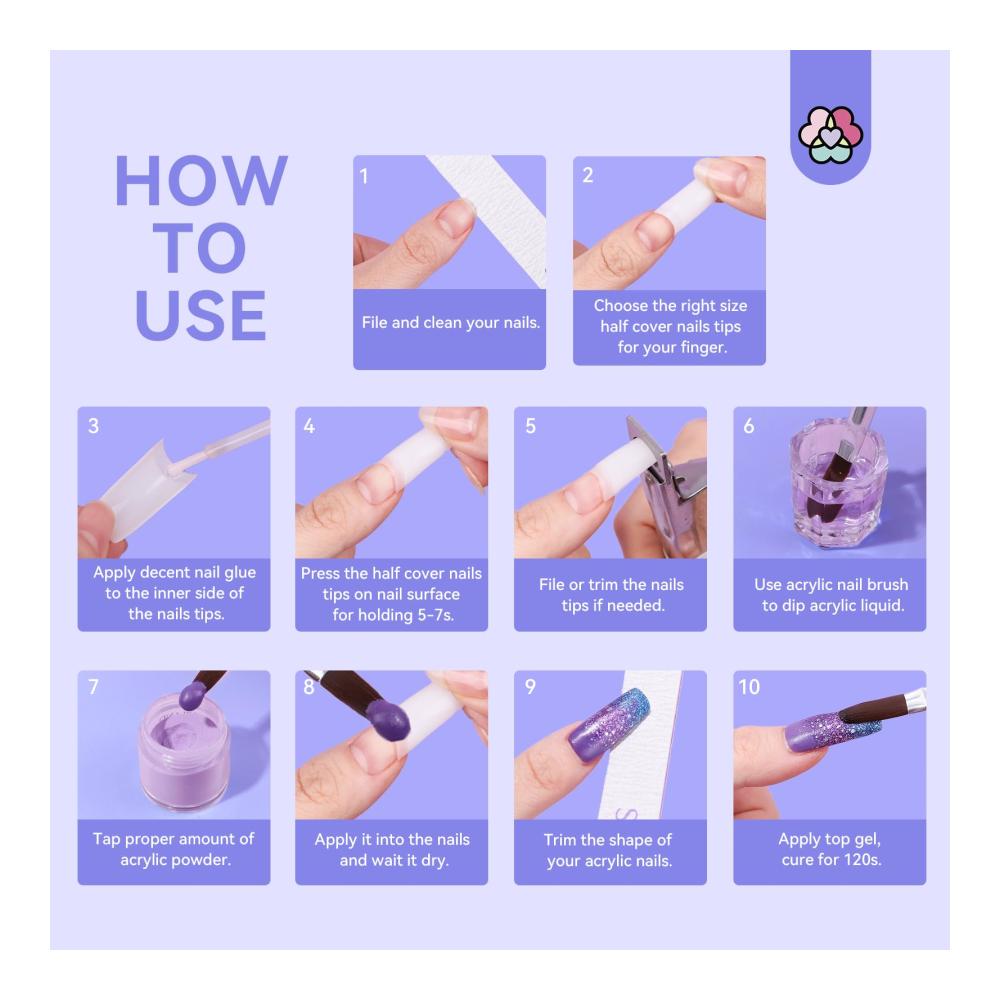 HOW TO USE

1
File and clean your nails.

2
Choose the right size half cover nails tips for your finger.

3
Apply decent nail glue to the inner side of the nails tips.

4
Press the half cover nails tips on nail surface for holding 5-7s.

5
File or trim the nails tips if needed.

6
Use acrylic nail brush to dip acrylic liquid.

7
Tap proper amount of acrylic powder.

8
Apply it into the nails and wait it dry.

9
Trim the shape of your acrylic nails.

10
Apply top gel, cure for 120s.