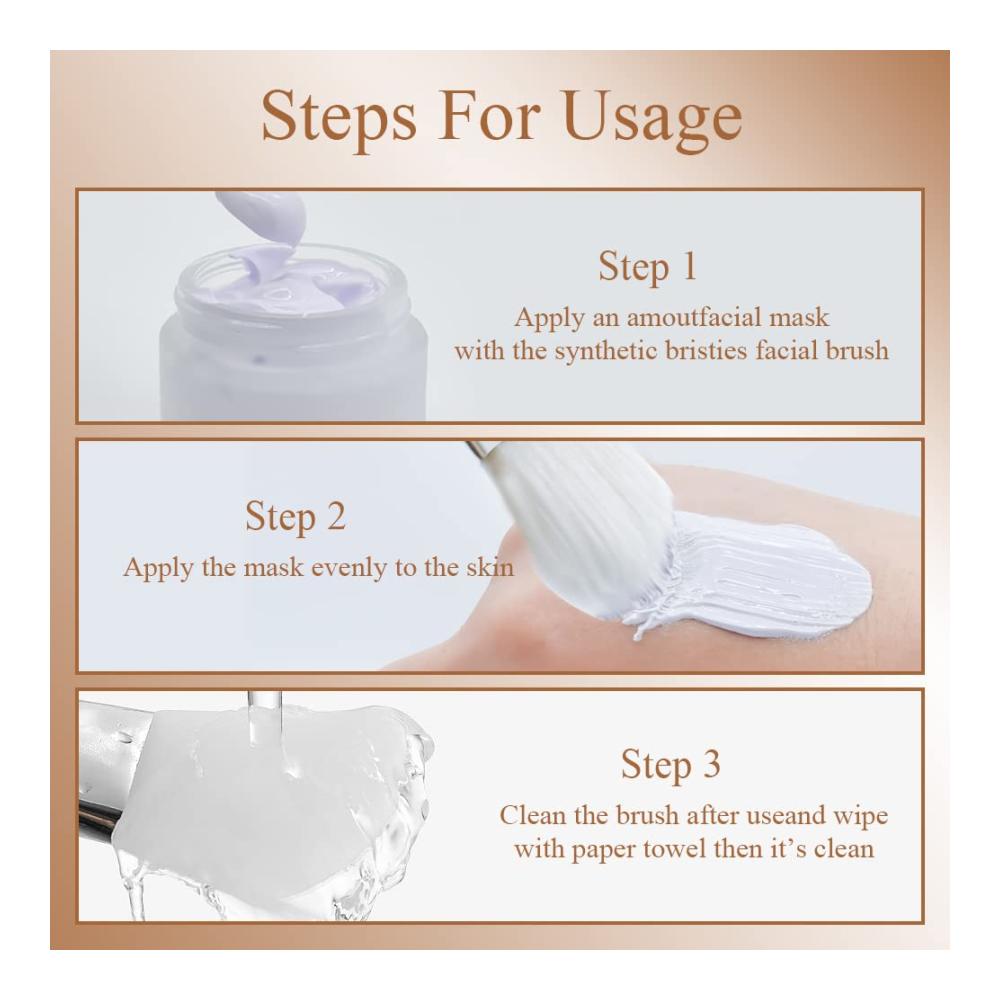 Steps For Usage

Step 1
Apply an amoutfacial mask with the synthetic bristies facial brush

Step 2
Apply the mask evenly to the skin

Step 3
Clean the brush after useand wipe with paper towel then it's clean