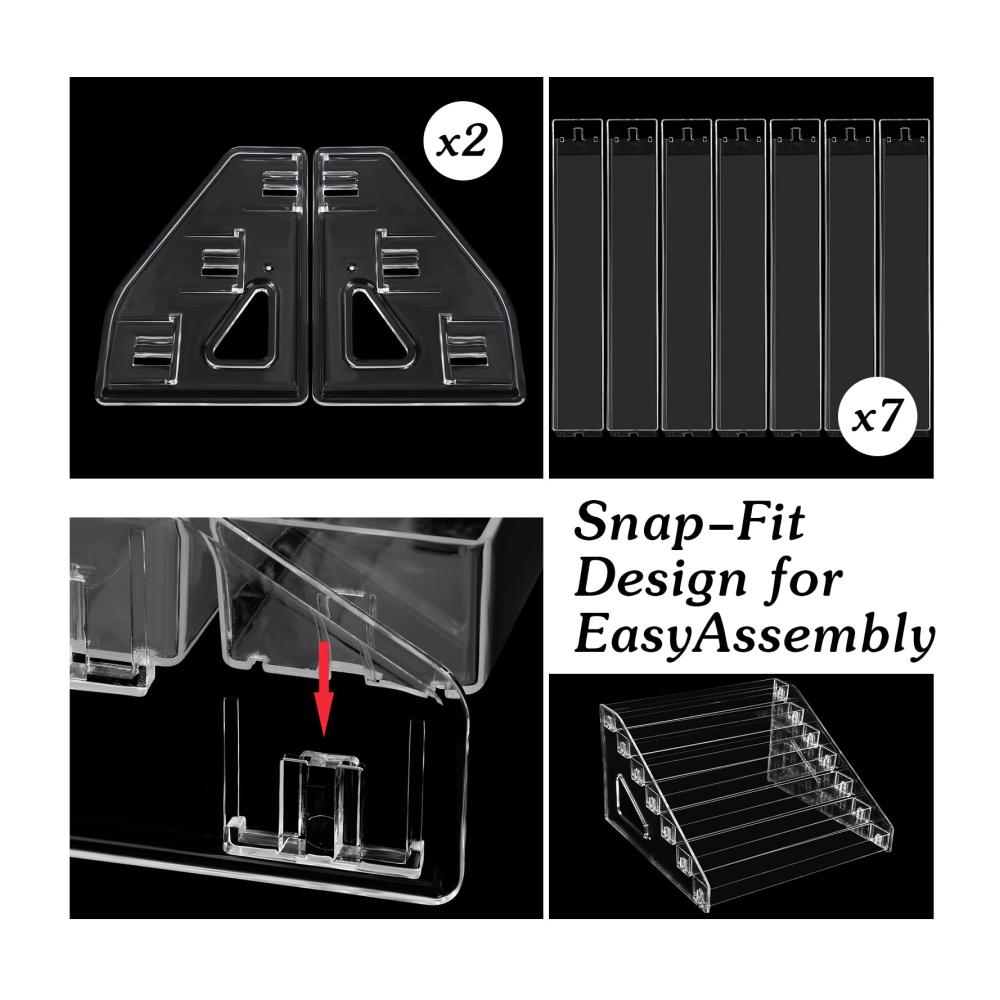 x2

x7

Snap-Fit Design for EasyAssembly