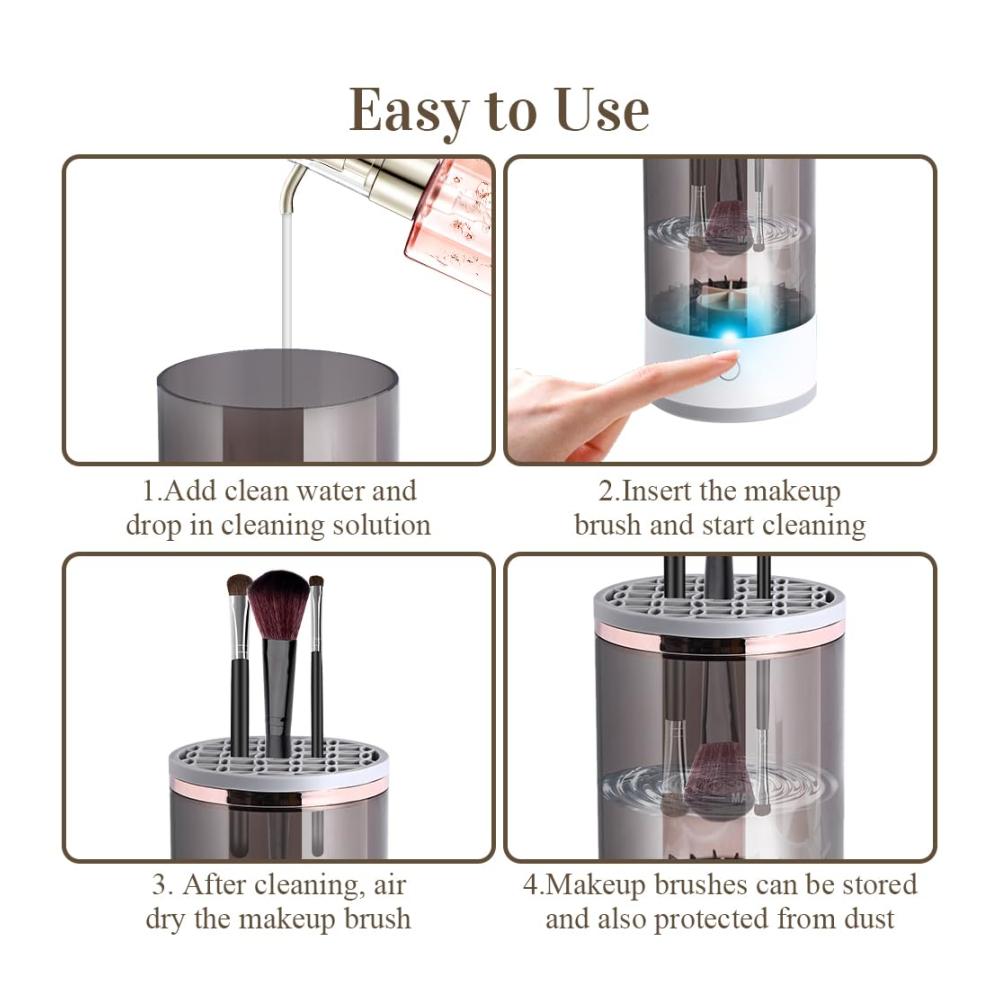 Easy to Use

1.Add clean water and drop in cleaning solution

2.Insert the makeup brush and start cleaning

3. After cleaning, air dry the makeup brush

4.Makeup brushes can be stored and also protected from dust