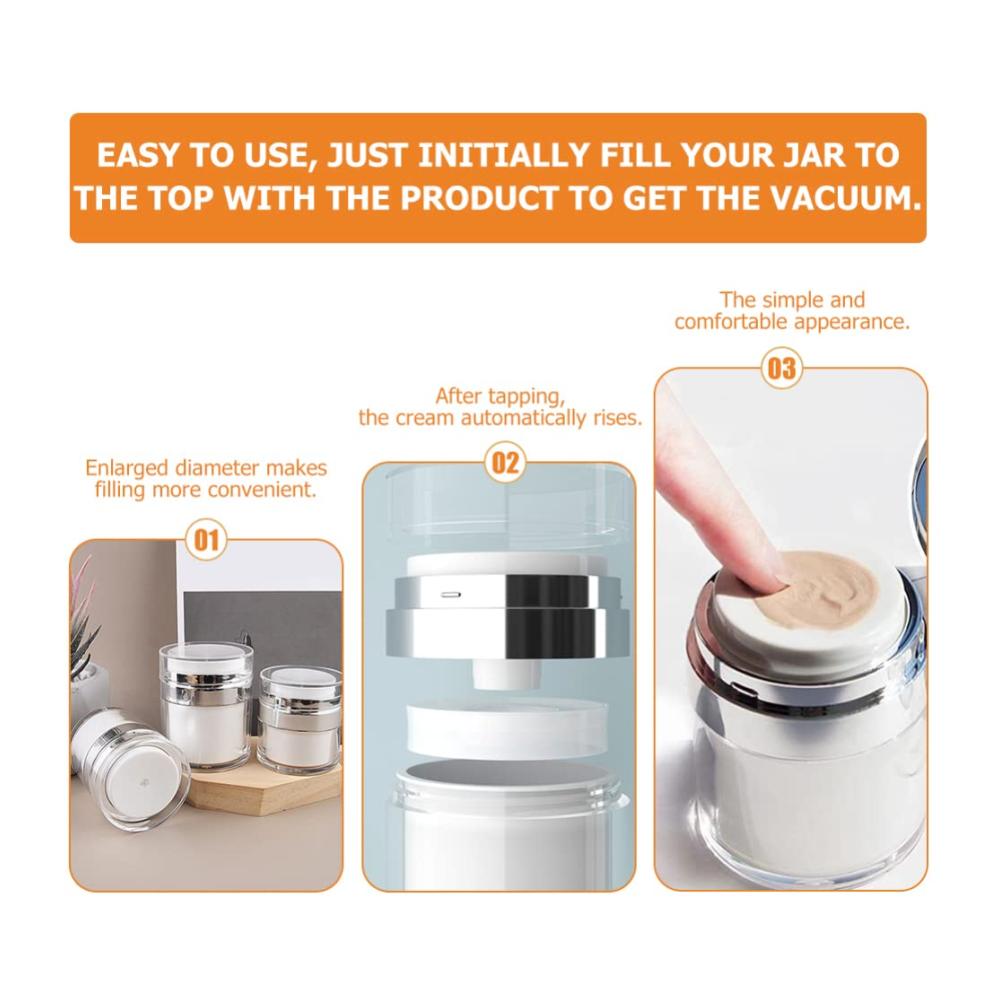 EASY TO USE, JUST INITIALLY FILL YOUR JAR TO THE TOP WITH THE PRODUCT TO GET THE VACUUM.

Enlarged diameter makes filling more convenient.

01

After tapping, the cream automatically rises.

02

The simple and comfortable appearance.

03