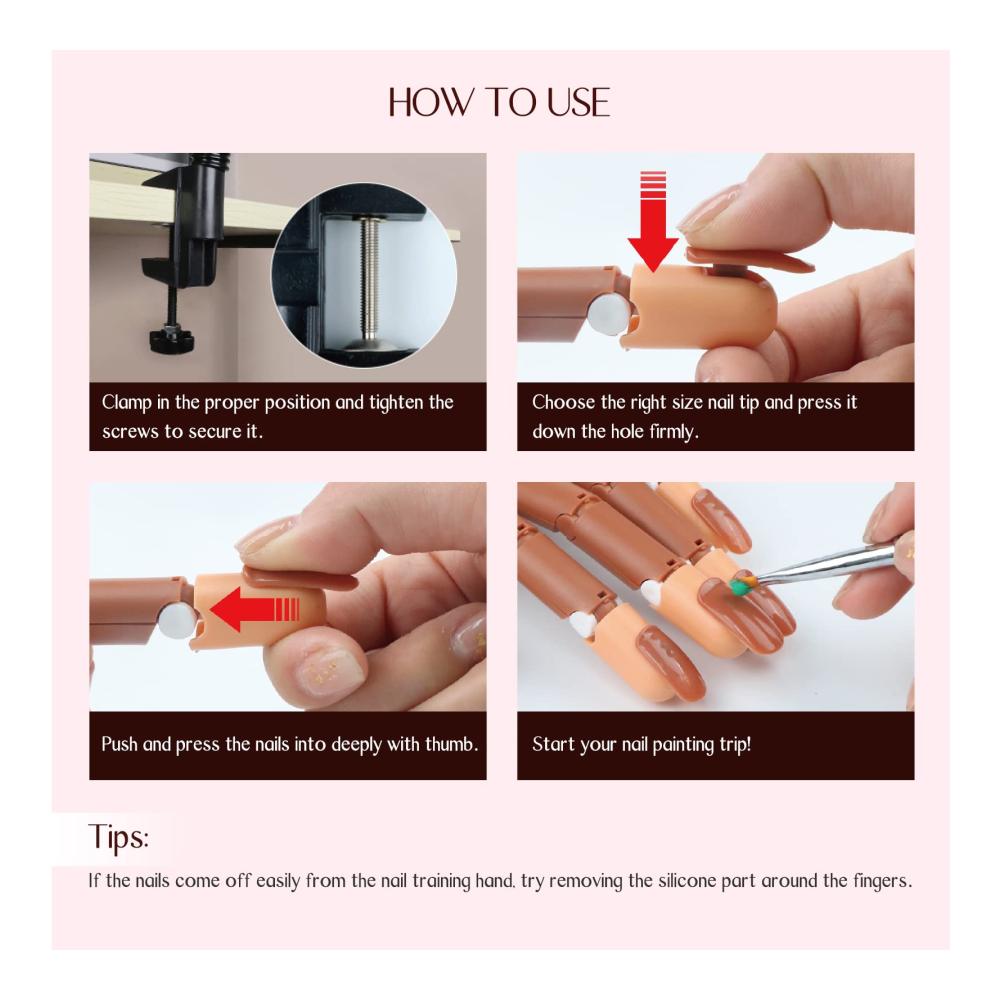 HOW TO USE

Clamp in the proper position and tighten the screws to secure it.

Choose the right size nail tip and press it down the hole firmly.

Push and press the nails into deeply with thumb.

Start your nail painting trip!

Tips:

If the nails come off easily from the nail training hand, try removing the silicone part around the fingers.