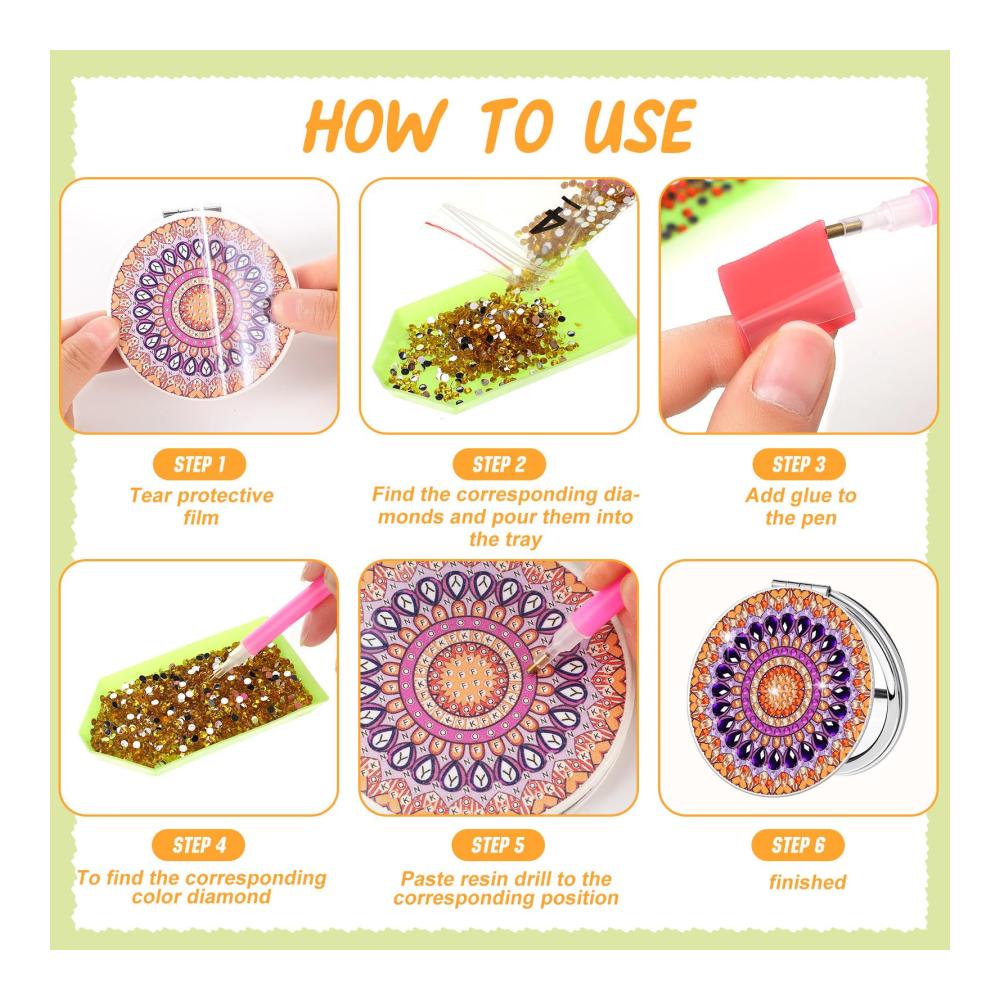 HOW TO USE

STEP 1
Tear protective film

STEP 2
Find the corresponding diamonds and pour them into the tray

STEP 3
Add glue to the pen

STEP 4
To find the corresponding color diamond

STEP 5
Paste resin drill to the corresponding position

STEP 6
finished