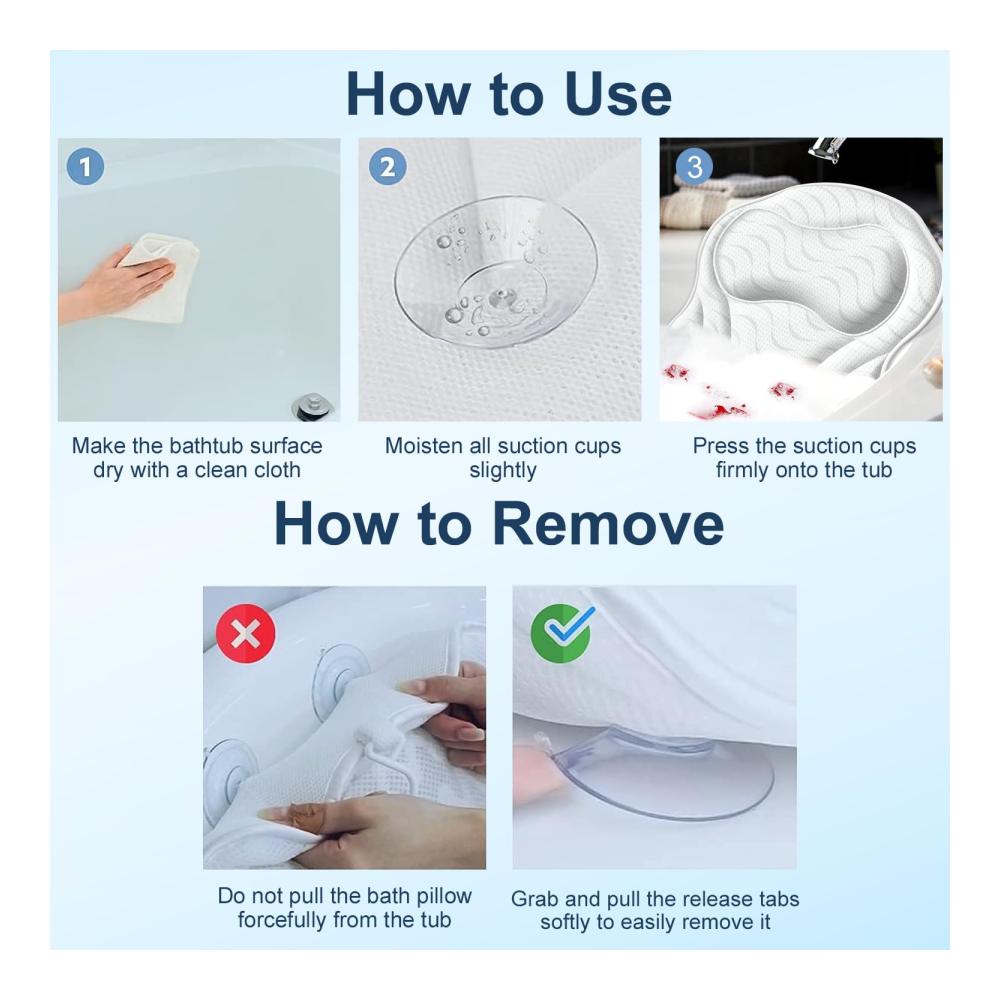 How to Use

1

Make the bathtub surface dry with a clean cloth

2

Moisten all suction cups slightly

3

Press the suction cups firmly onto the tub

How to Remove

Do not pull the bath pillow forcefully from the tub

Grab and pull the release tabs softly to easily remove it