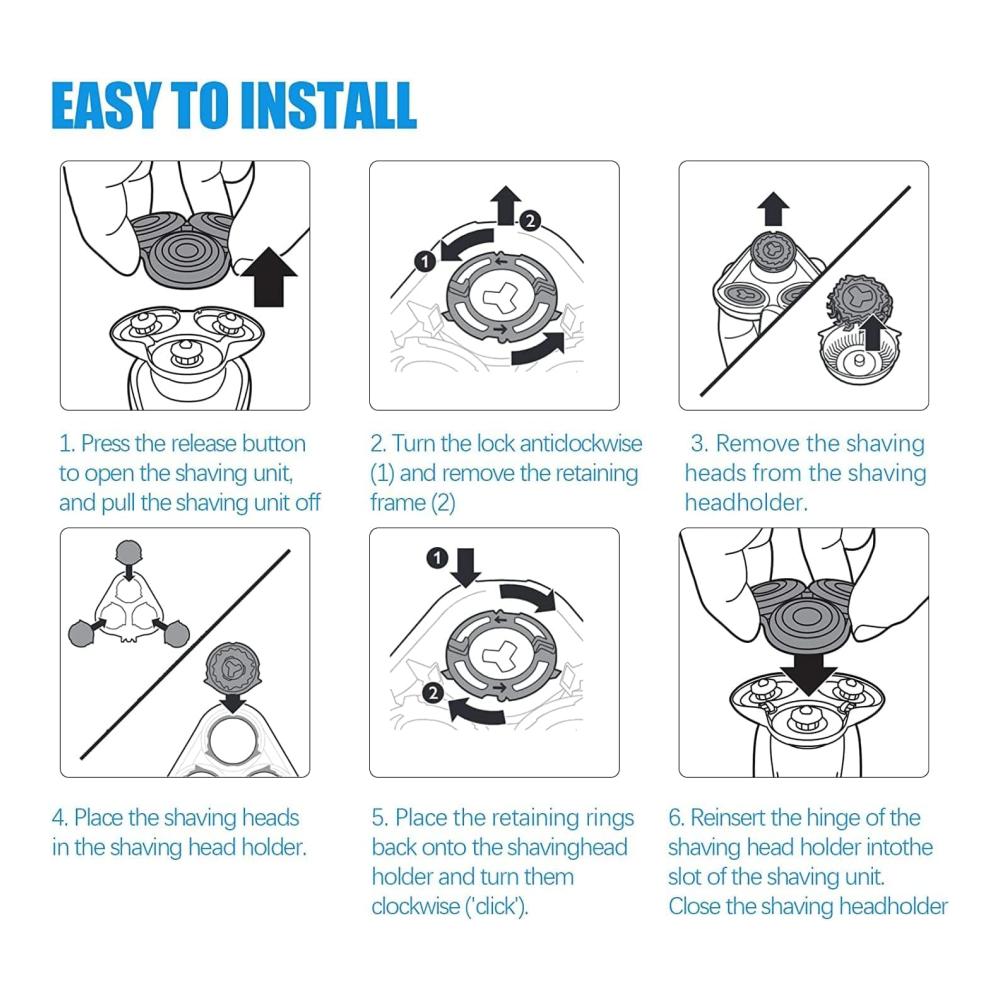 EASY TO INSTALL

1 2

1. Press the release button to open the shaving unit, and pull the shaving unit off

2. Turn the lock anticlockwise (1) and remove the retaining frame (2)

3. Remove the shaving heads from the shaving headholder.

1 2

4. Place the shaving heads in the shaving head holder.

5. Place the retaining rings back onto the shavinghead holder and turn them clockwise ('click').

6. Reinsert the hinge of the shaving head holder intothe slot of the shaving unit. Close the shaving headholder