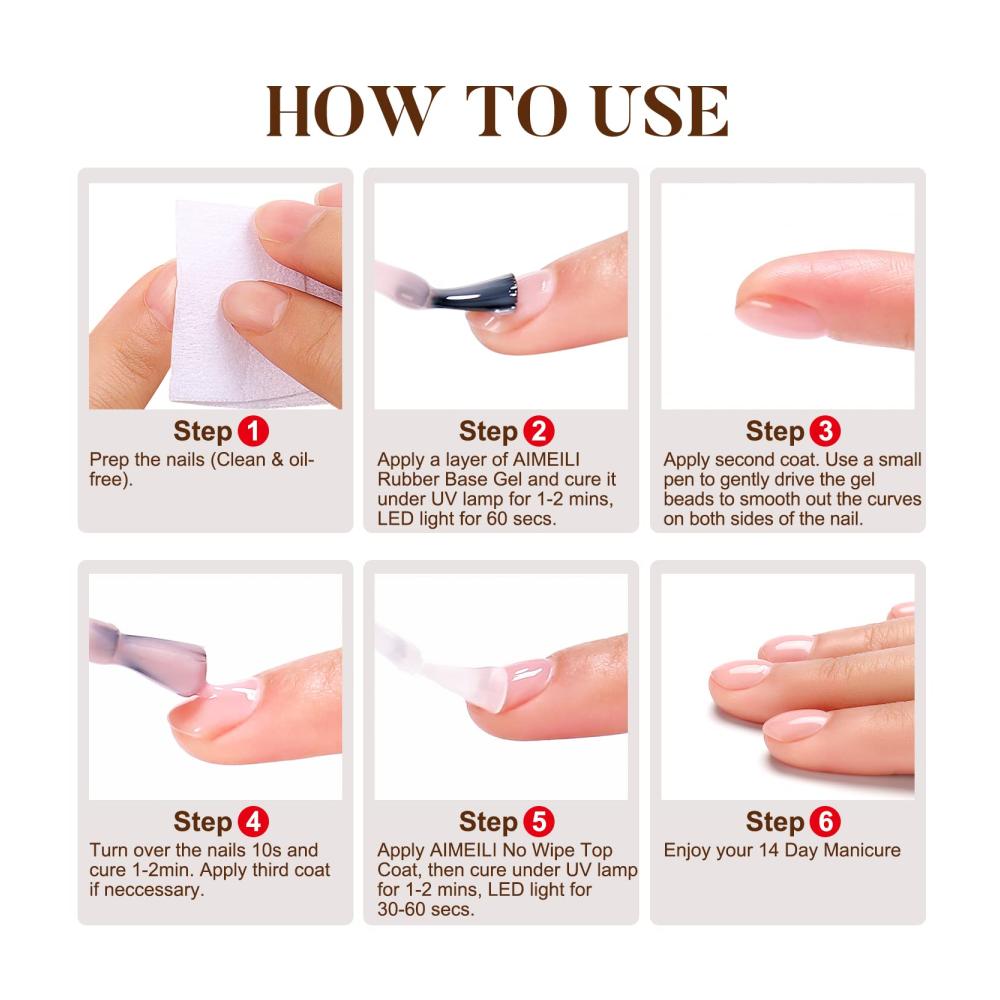 HOW TO USE

Step 1
Prep the nails (Clean & oil-free).

Step 2
Apply a layer of AIMEILI Rubber Base Gel and cure it under UV lamp for 1-2 mins, LED light for 60 secs.

Step 3
Apply second coat. Use a small pen to gently drive the gel beads to smooth out the curves on both sides of the nail.

Step 4
Turn over the nails 10s and cure 1-2min. Apply third coat if neccessary.

Step 5
Apply AIMEILI No Wipe Top Coat, then cure under UV lamp for 1-2 mins, LED light for 30-60 secs.

Step 6
Enjoy your 14 Day Manicure