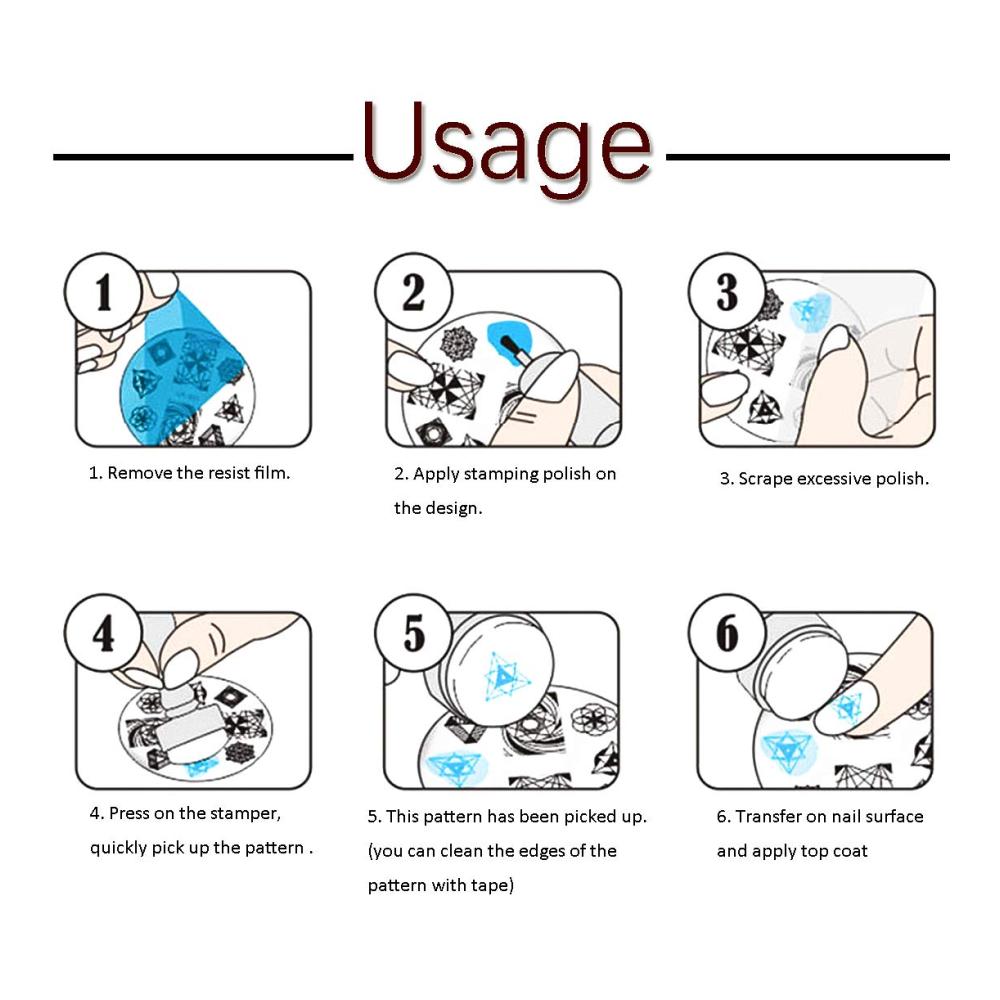 Usage

1

1. Remove the resist film.

2

2. Apply stamping polish on the design.

3

3. Scrape excessive polish.

4

4. Press on the stamper, quickly pick up the pattern .

5

5. This pattern has been picked up. (you can clean the edges of the pattern with tape)

6

6. Transfer on nail surface and apply top coat