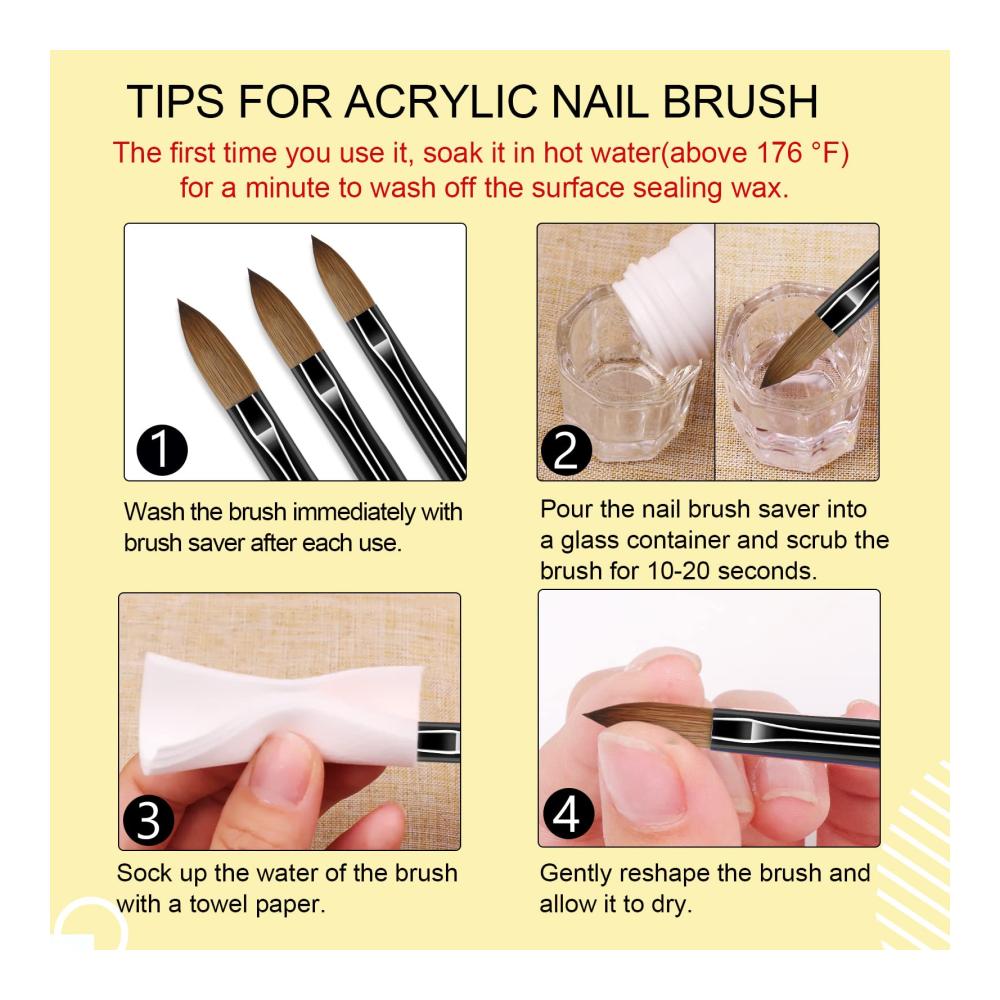 TIPS FOR ACRYLIC NAIL BRUSH

The first time you use it, soak it in hot water(above 176 °F) for a minute to wash off the surface sealing wax.

1

Wash the brush immediately with brush saver after each use.

2

Pour the nail brush saver into a glass container and scrub the brush for 10-20 seconds.

3

Sock up the water of the brush with a towel paper.

4

Gently reshape the brush and allow it to dry.