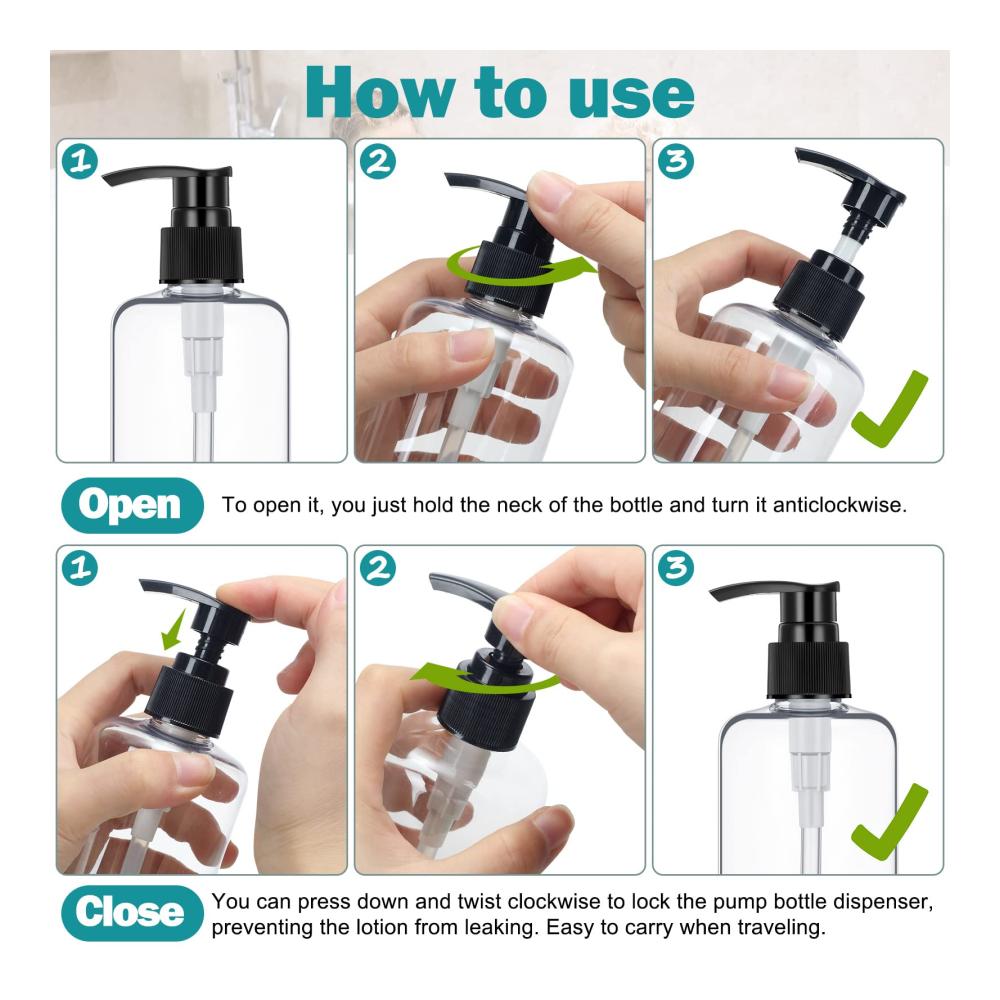 How to use

1
2
3

Open To open it, you just hold the neck of the bottle and turn it anticlockwise.

1
2
3

Close You can press down and twist clockwise to lock the pump bottle dispenser, preventing the lotion from leaking. Easy to carry when traveling.