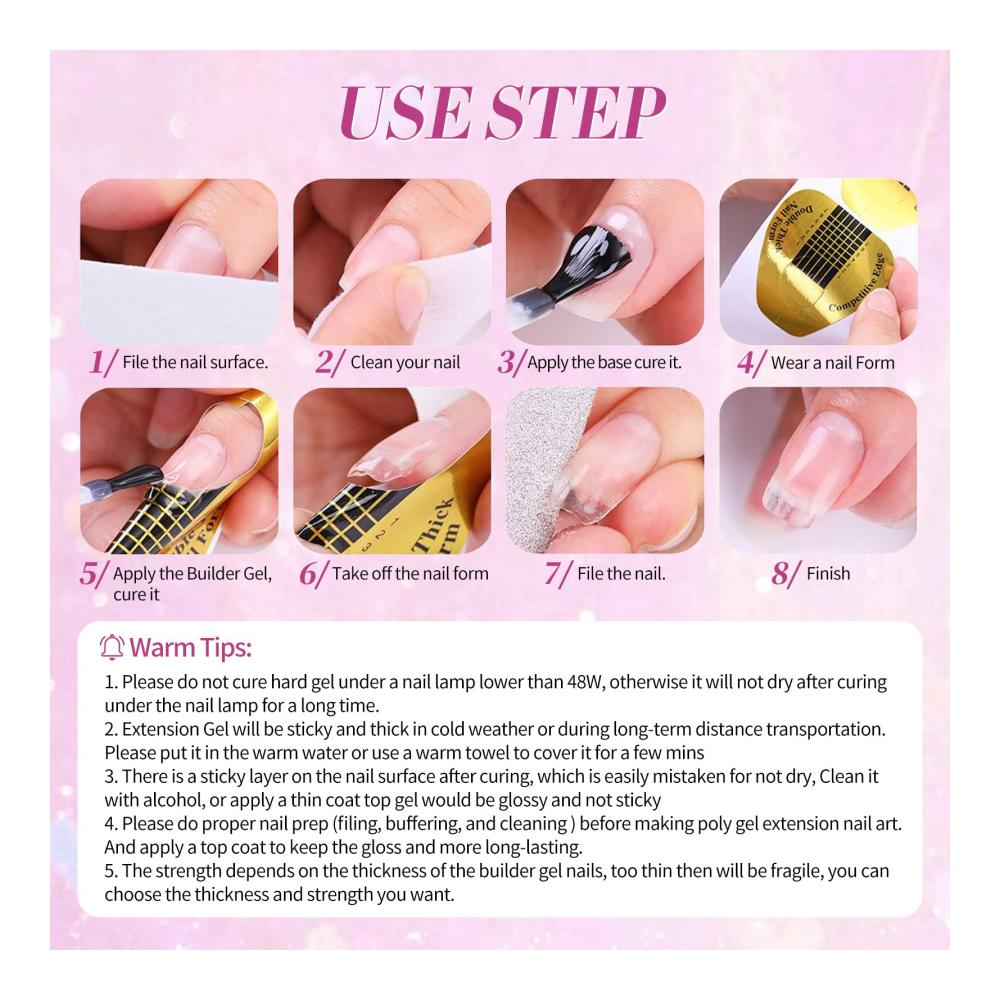 USE STEP

Double Thick Nail Form

Competitive Edge

1/ File the nail surface.

2/ Clean your nail

3/ Apply the base cure it.

4/ Wear a nail Form

Thick

5/ Apply the Builder Gel, cure it

6/ Take off the nail form

7/ File the nail.

8/ Finish

Warm Tips:

1. Please do not cure hard gel under a nail lamp lower than 48W, otherwise it will not dry after curing under the nail lamp for a long time.
2. Extension Gel will be sticky and thick in cold weather or during long-term distance transportation. Please put it in the warm water or use a warm towel to cover it for a few mins
3. There is a sticky layer on the nail surface after curing, which is easily mistaken for not dry, Clean it with alcohol, or apply a thin coat top gel would be glossy and not sticky
4. Please do proper nail prep (filing, buffering, and cleaning ) before making poly gel extension nail art. And apply a top coat to keep the gloss and more long-lasting.
5. The strength depends on the thickness of the builder gel nails, too thin then will be fragile, you can choose the thickness and strength you want.